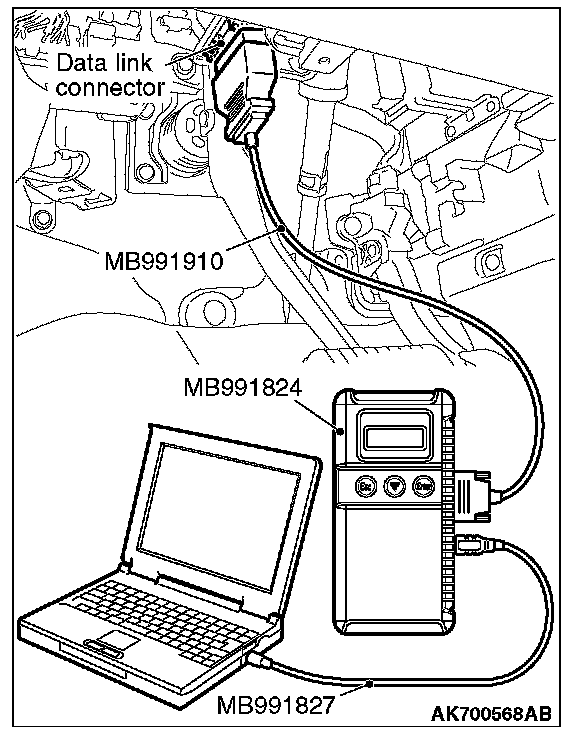 Data link connector

MB991910

MB991824

Esc

Enter

MB991827

AK700568AB