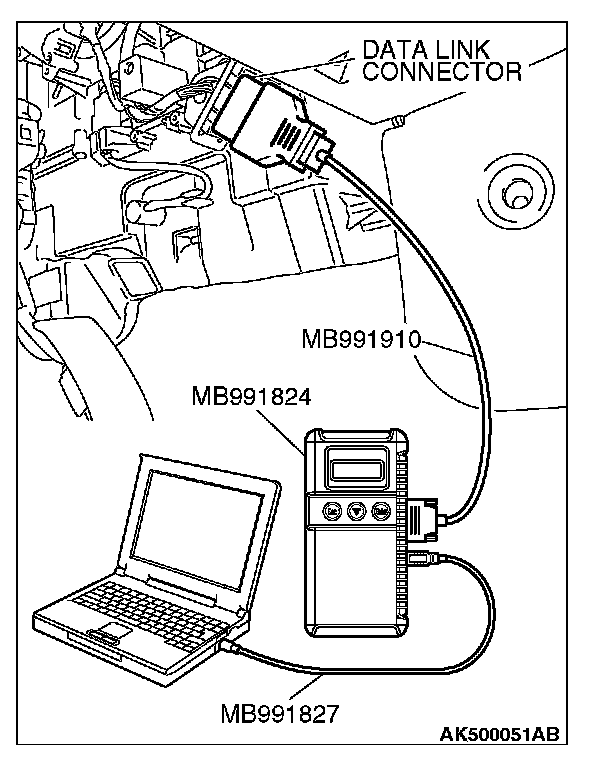 DATA LINK CONNECTOR

MB991910

MB991824

MB991827

AK500051AB