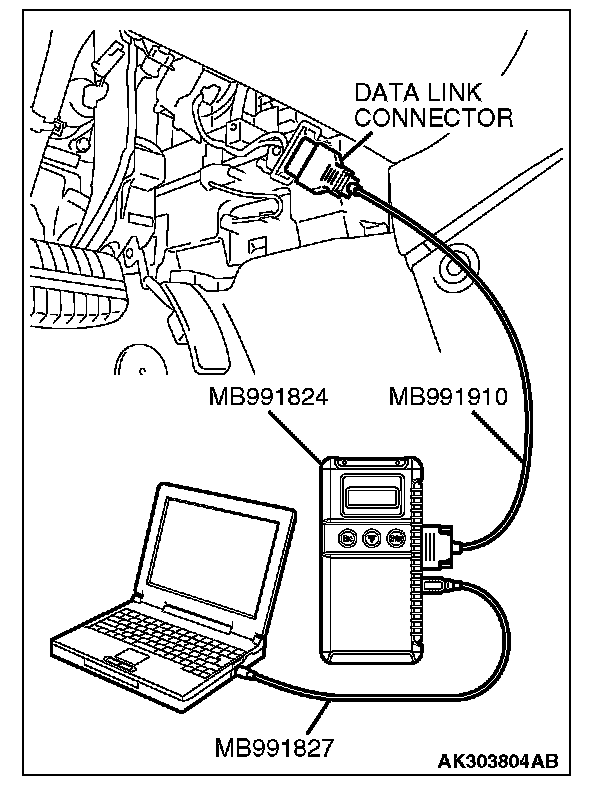 DATA LINK CONNECTOR

MB991824

MB991910

MB991827

AK303804AB