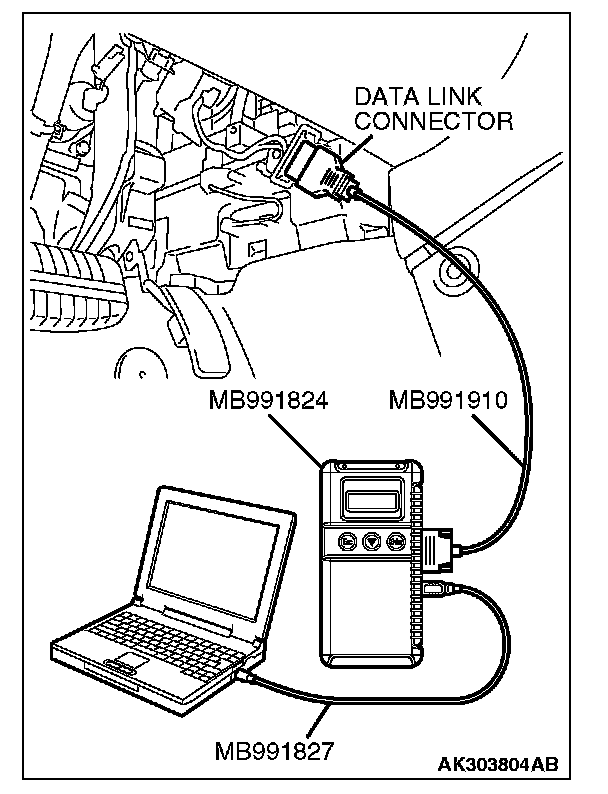 DATA LINK CONNECTOR

MB991824

MB991910

MB991827

AK303804AB