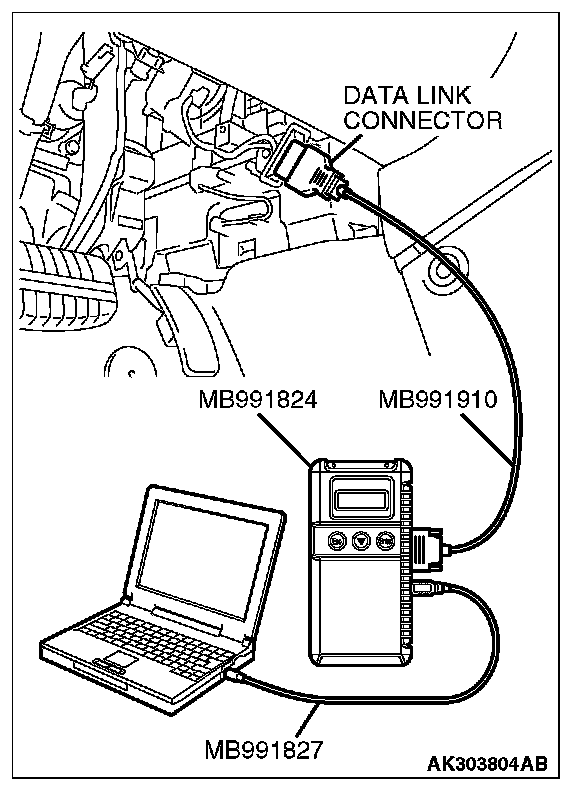 DATA LINK CONNECTOR

MB991824

MB991910

MB991827

AK303804AB