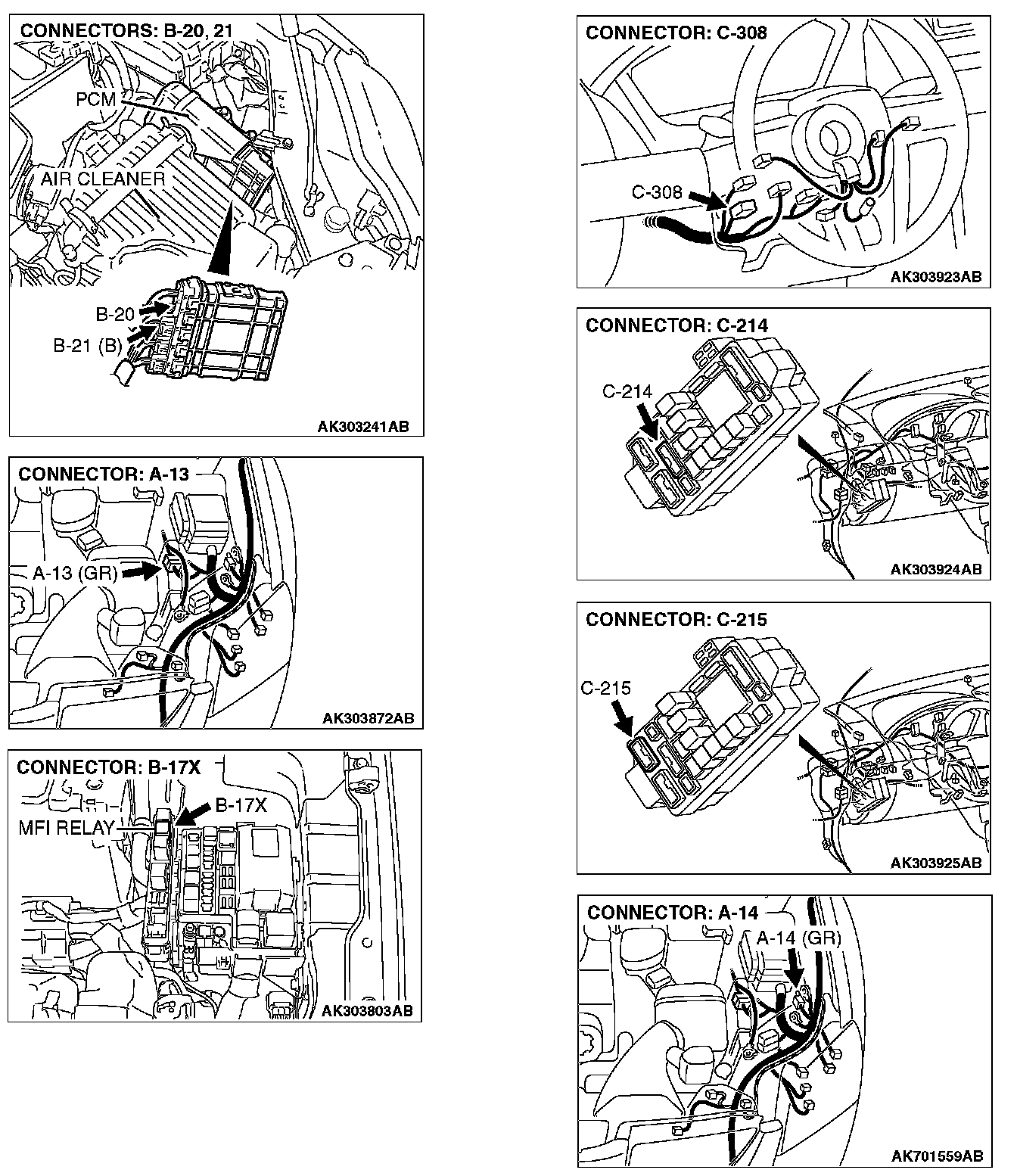 CONNECTORS: B-20, 21

PCM

AIR CLEANER

B-20

B-21 (B)

AK303241AB

CONNECTOR: A-13

A-13 (GR)

AK303872AB

CONNECTOR: B-17X

B-17X

MFI RELAY

AK303803AB

CONNECTOR: C-308

C-308

AK303923AB

CONNECTOR: C-214

C-214

AK303924AB

CONNECTOR: C-215

C-215

AK303925AB

CONNECTOR: A-14

A-14 (GR)

AK701559AB