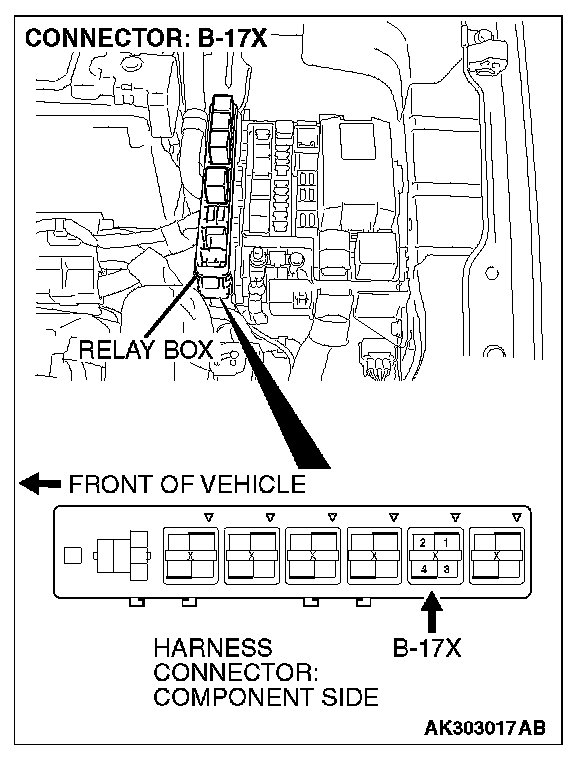 CONNECTOR: B-17X

RELAY BOX

FRONT OF VEHICLE

X X X X 2 1 X 4 3 X

HARNESS CONNECTOR: COMPONENT SIDE

B-17X

AK303017AB