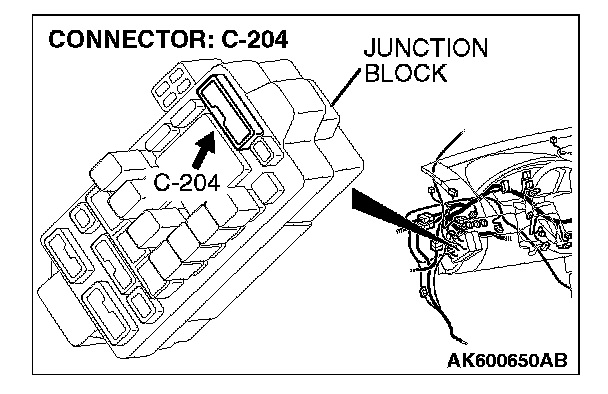 CONNECTOR: C-204

JUNCTION BLOCK

C-204

AK600650AB