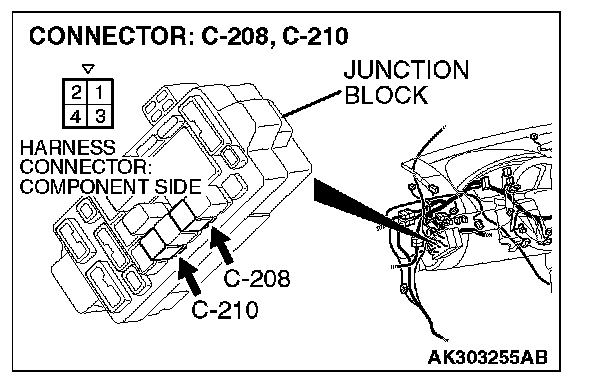 CONNECTOR: C-208, C-210

| 2 | 1 |
|---|---|
| 4 | 3 |

HARNESS CONNECTOR: COMPONENT SIDE

JUNCTION BLOCK

C-208

C-210

AK303255AB