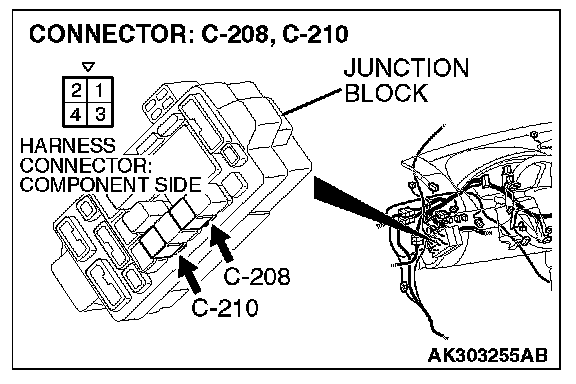 CONNECTOR: C-208, C-210

| 2 | 1 |
|---|---|
| 4 | 3 |

HARNESS CONNECTOR: COMPONENT SIDE

JUNCTION BLOCK

C-208

C-210

AK303255AB