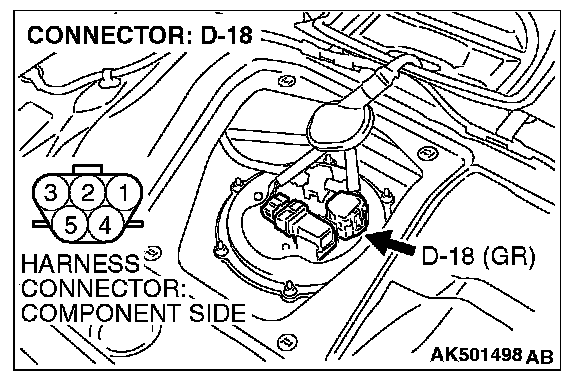 CONNECTOR: D-18

3 2 1
5 4

HARNESS CONNECTOR: COMPONENT SIDE

D-18 (GR)

AK501498 AB