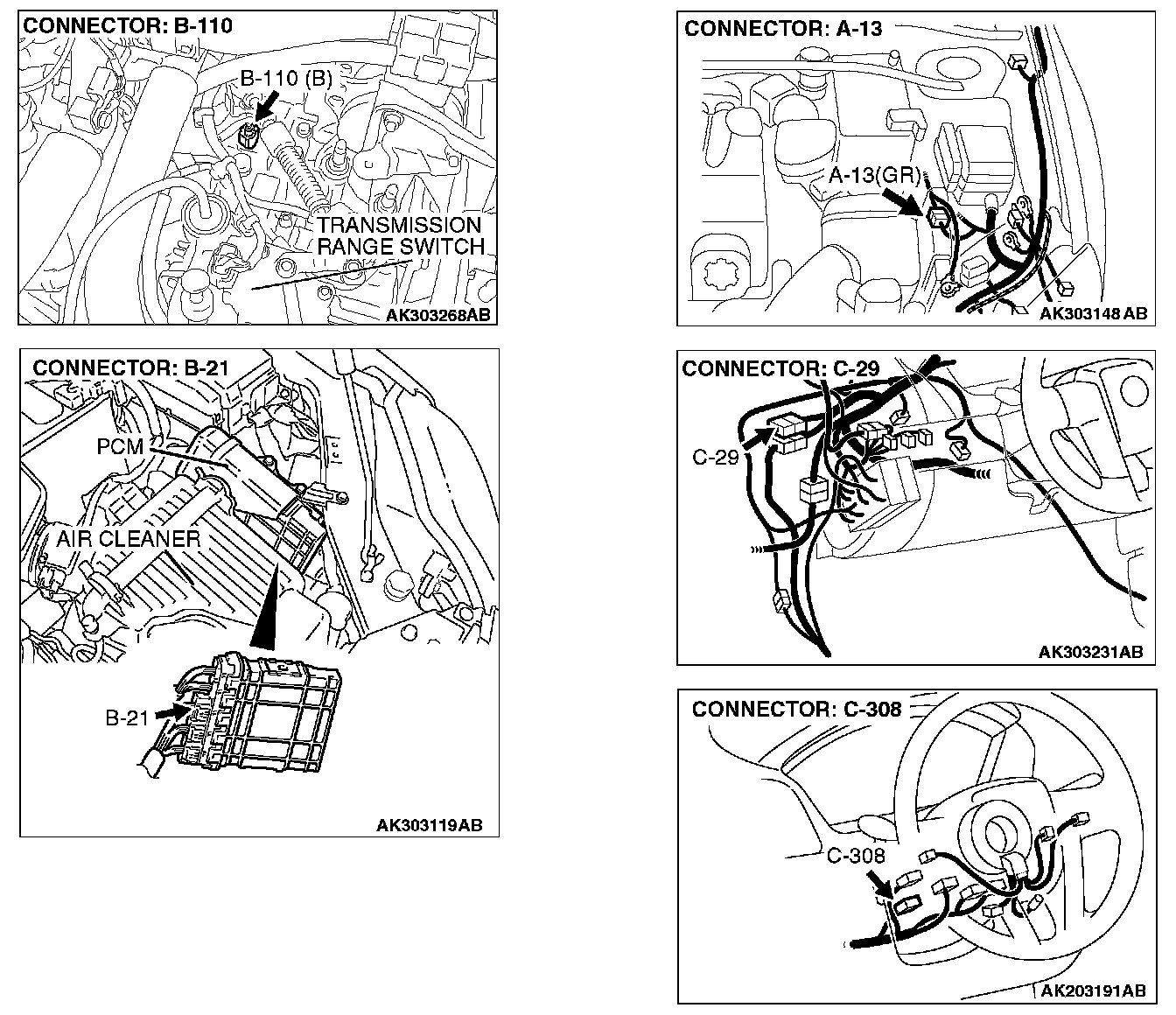 CONNECTOR: B-110

B-110 (B)

TRANSMISSION RANGE SWITCH

AK303268AB

CONNECTOR: B-21

PCM

AIR CLEANER

B-21

AK303119AB

CONNECTOR: A-13

A-13(GR)

AK303148 AB

CONNECTOR: C-29

C-29

AK303231AB

CONNECTOR: C-308

C-308

AK203191AB