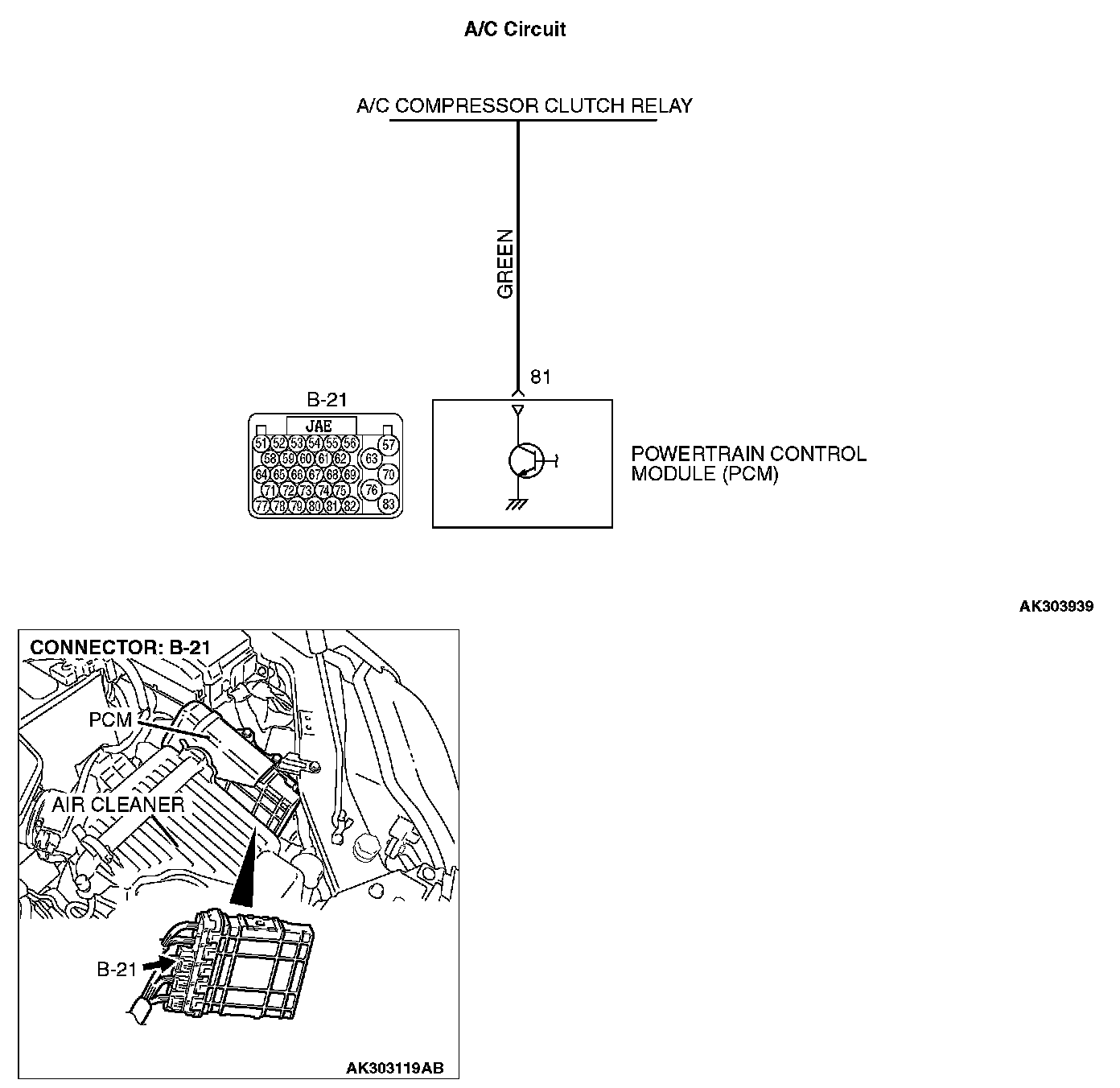 A/C Circuit

A/C COMPRESSOR CLUTCH RELAY

GREEN

81

B-21

JAE

51 52 53 54 55 56 57
58 59 60 61 62 63
64 65 66 67 68 69 70
71 72 73 74 75 76
77 78 79 80 81 82 83

POWERTRAIN CONTROL MODULE (PCM)

AK303939

CONNECTOR: B-21

PCM

AIR CLEANER

B-21

AK303119AB