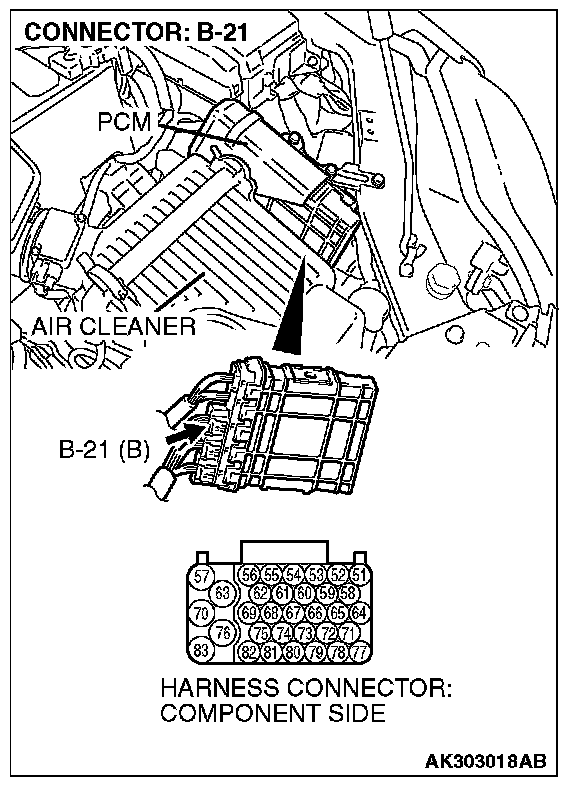 CONNECTOR: B-21

PCM

AIR CLEANER

B-21 (B)

57 56 55 54 53 52 51
63 62 61 60 59 58
70 69 68 67 66 65 64
76 75 74 73 72 71
83 82 81 80 79 78 77

HARNESS CONNECTOR: COMPONENT SIDE

AK303018AB