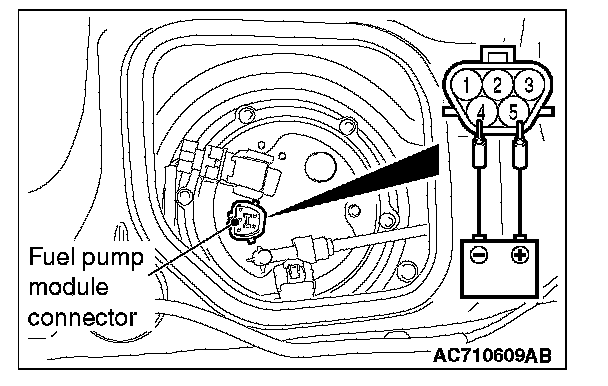 1 2 3
4 5

Fuel pump module connector

AC710609AB