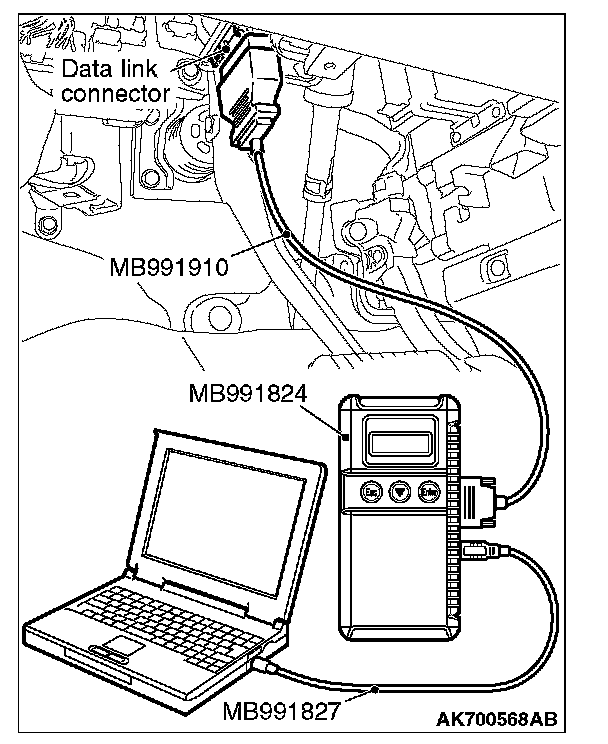 Data link connector

MB991910

MB991824

Esc

Enter

MB991827

AK700568AB