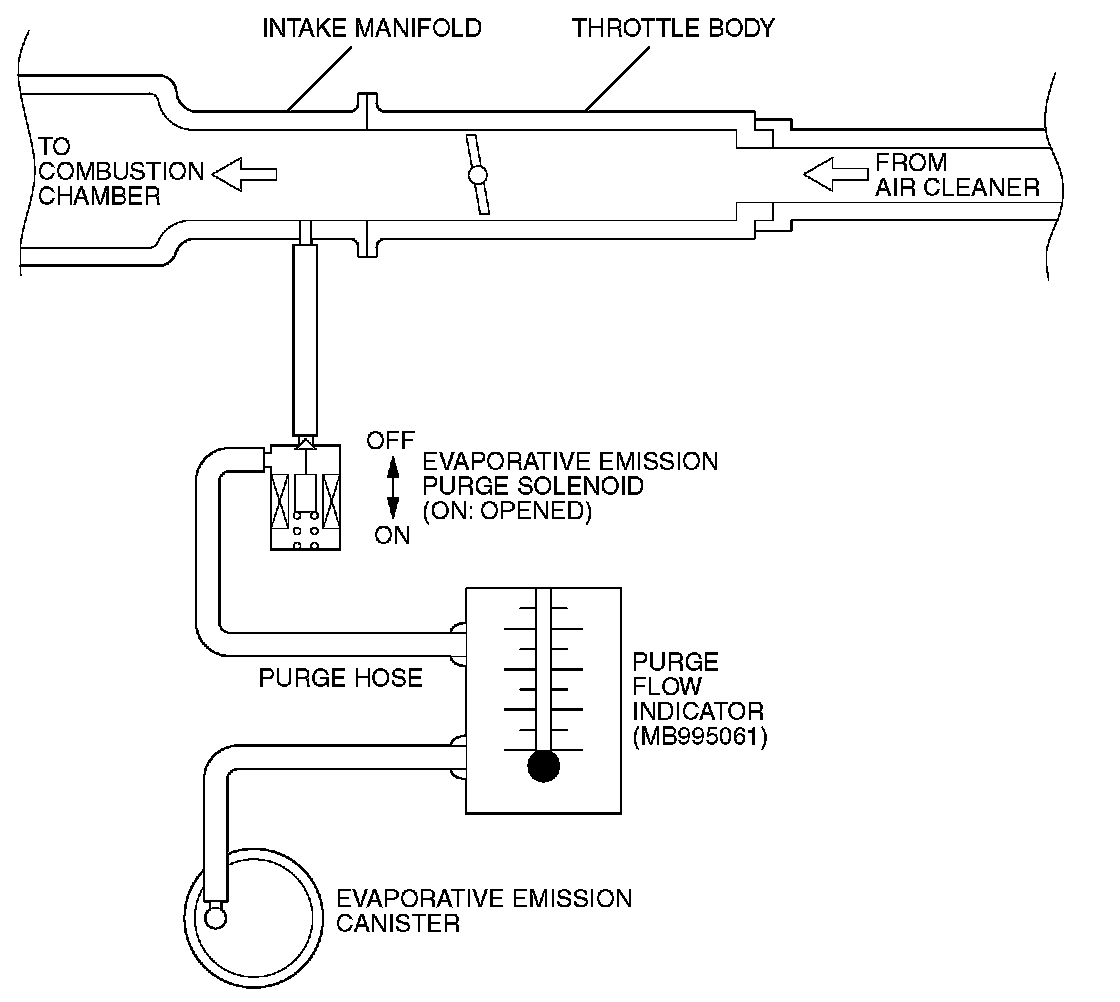 INTAKE MANIFOLD

THROTTLE BODY

TO COMBUSTION CHAMBER

FROM AIR CLEANER

OFF

ON

EVAPORATIVE EMISSION PURGE SOLENOID (ON: OPENED)

PURGE HOSE

PURGE FLOW INDICATOR (MB995061)

EVAPORATIVE EMISSION CANISTER