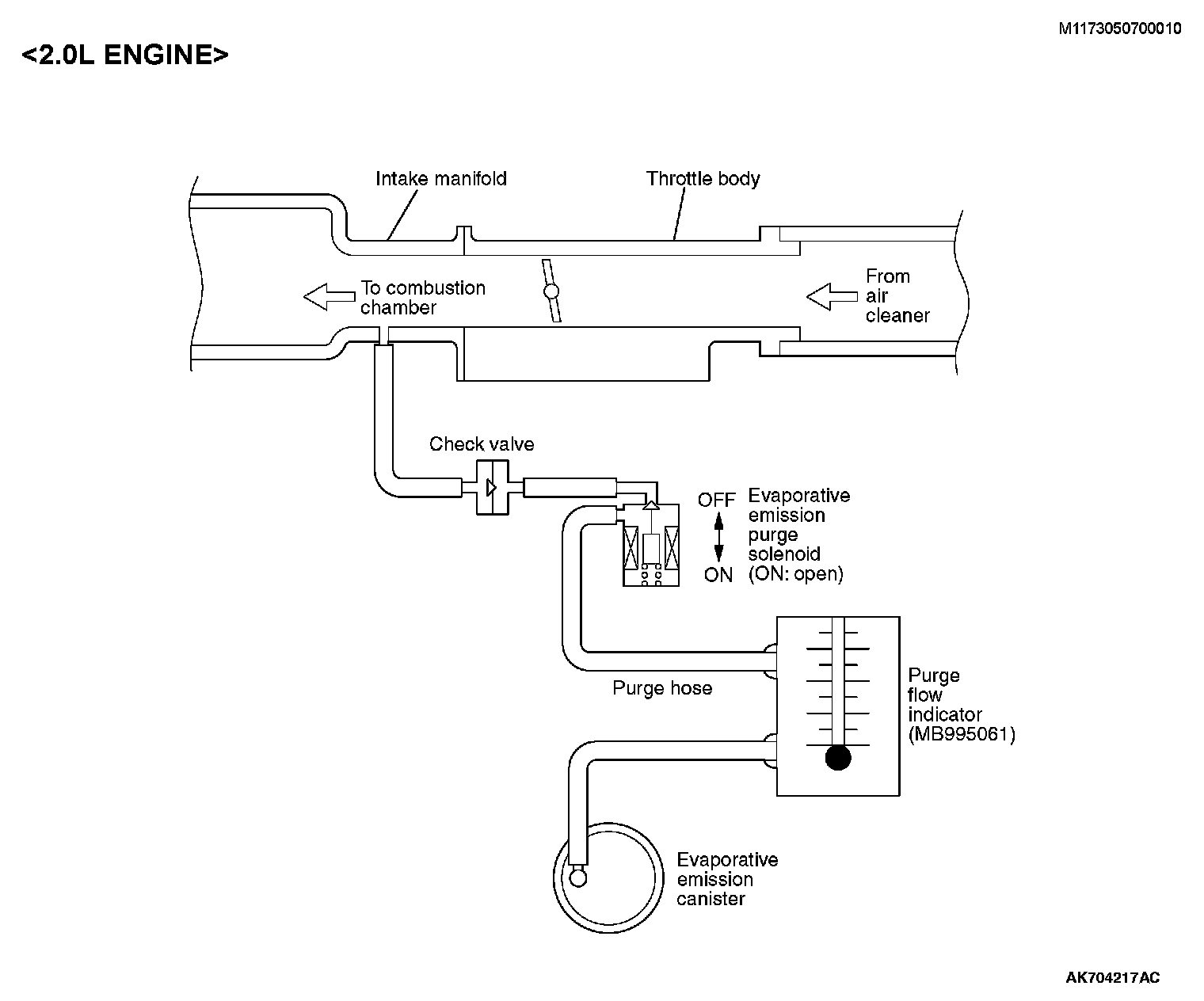 M1173050700010

<2.0L ENGINE>

Intake manifold

Throttle body

To combustion chamber

From air cleaner

Check valve

OFF

ON

Evaporative emission purge solenoid (ON: open)

Purge hose

Purge flow indicator (MB995061)

Evaporative emission canister

AK704217AC