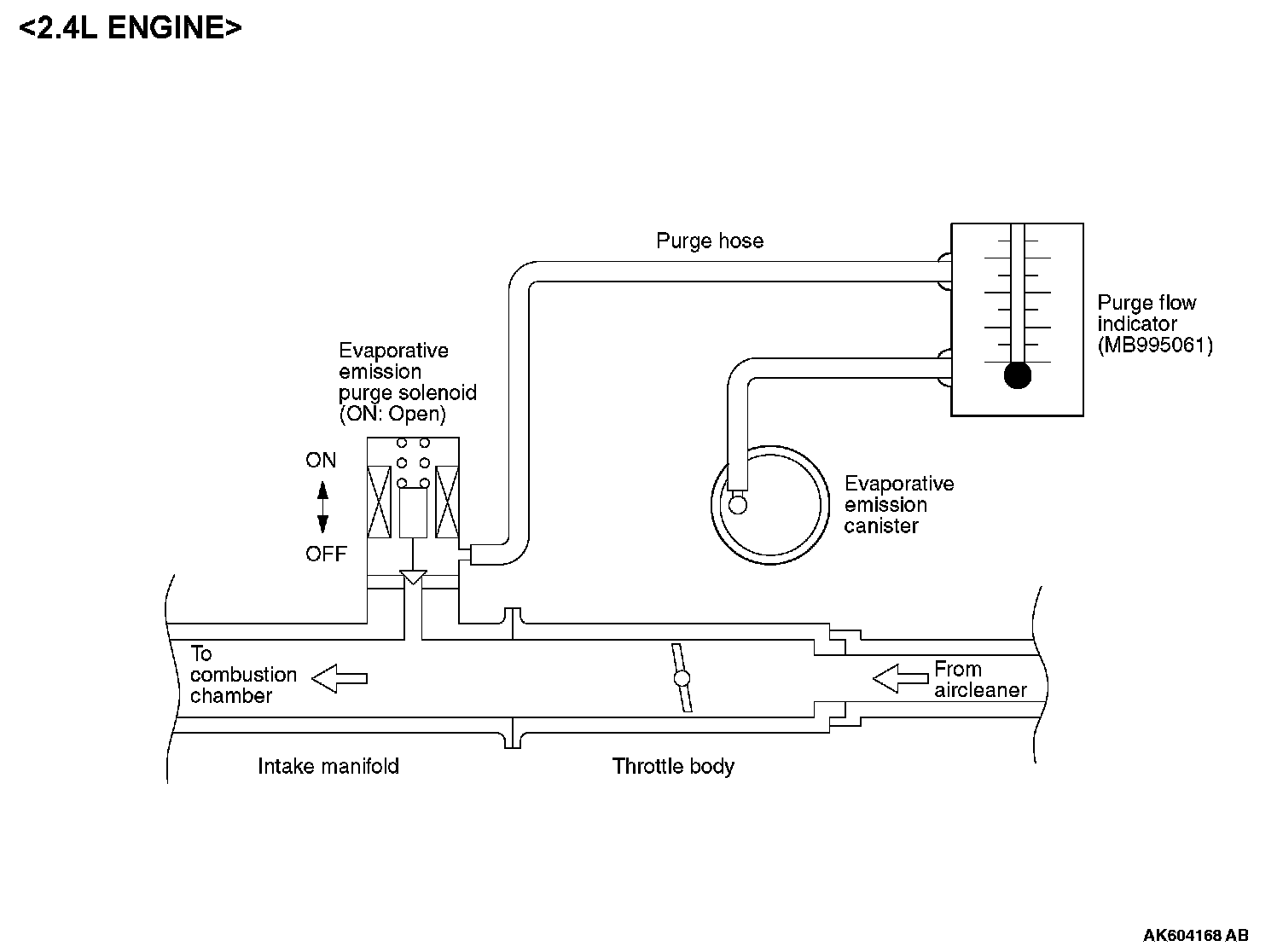 <2.4L ENGINE>

Purge hose

Purge flow indicator (MB995061)

Evaporative emission purge solenoid (ON: Open)

ON

OFF

Evaporative emission canister

To combustion chamber

From aircleaner

Intake manifold

Throttle body

AK604168 AB