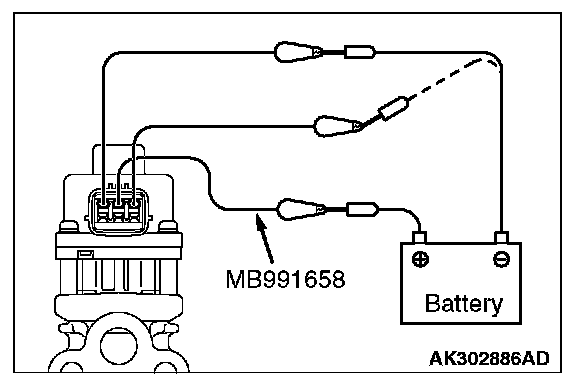 MB991658

⊕ ⊖

Battery

AK302886AD