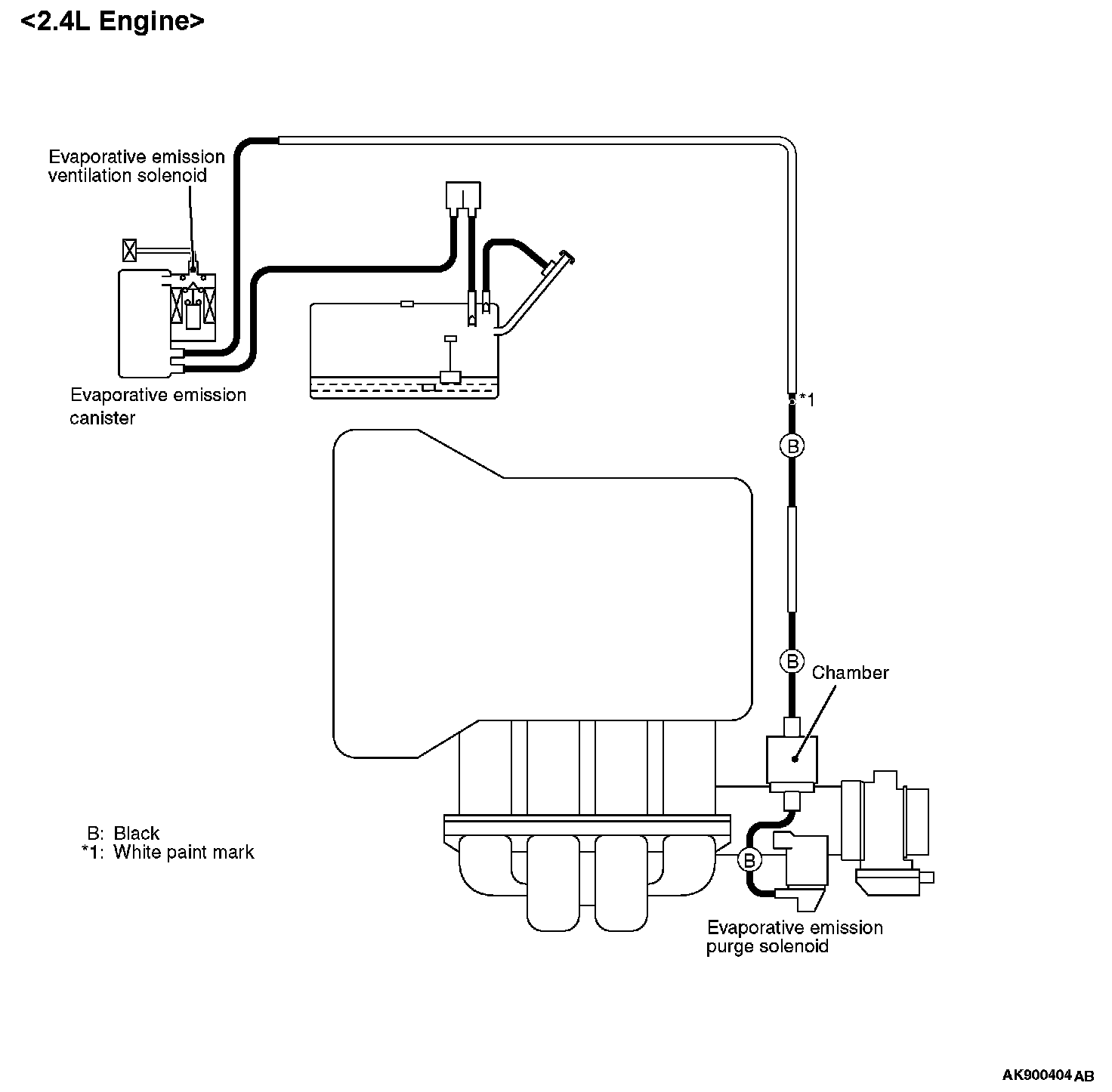 <2.4L Engine>

Evaporative emission ventilation solenoid

Evaporative emission canister

*1

B

B

Chamber

B: Black
*1: White paint mark

B

Evaporative emission purge solenoid

AK900404 AB