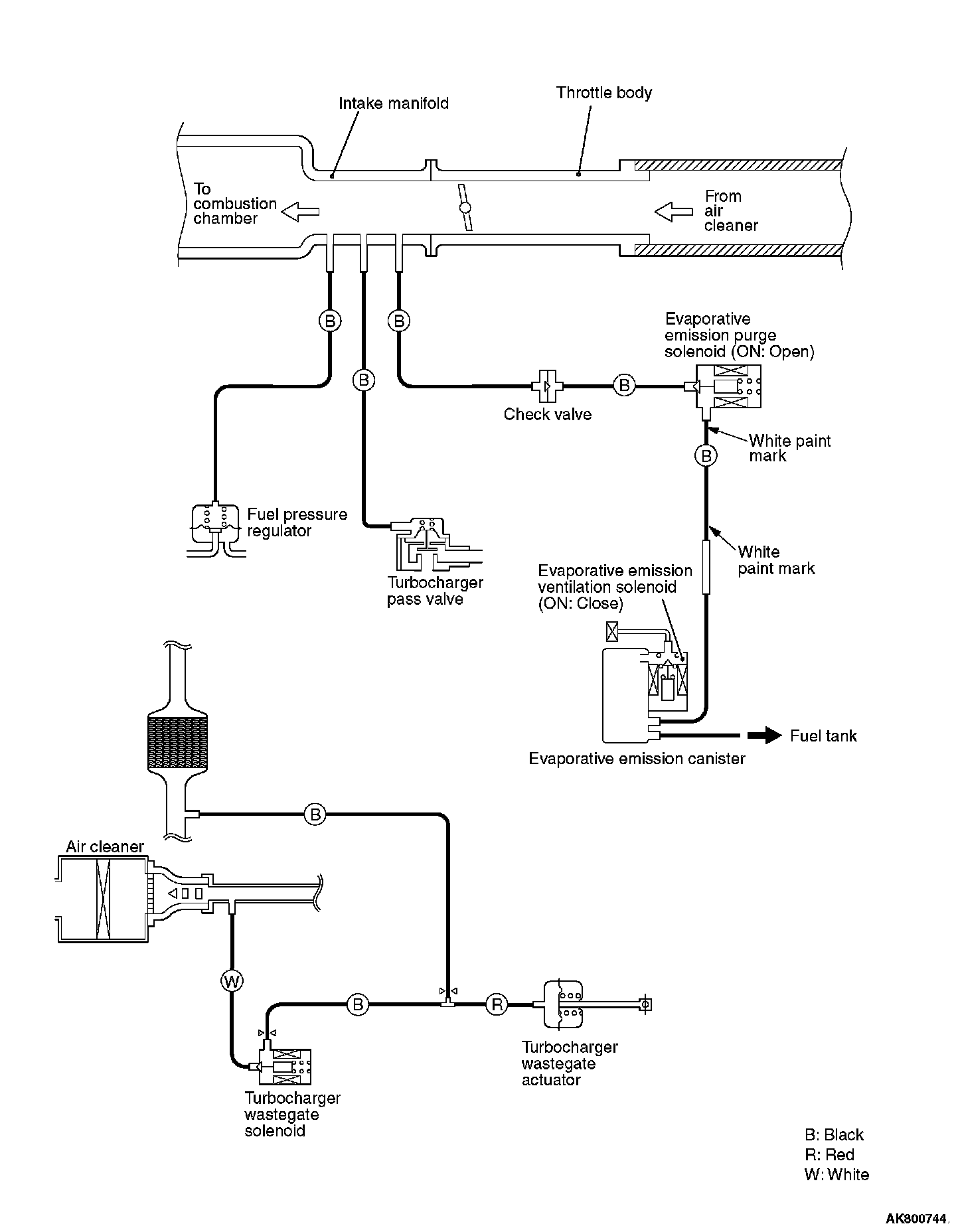 Intake manifold

Throttle body

To combustion chamber

From air cleaner

B

B

B

Evaporative emission purge solenoid (ON: Open)

Check valve

B

White paint mark

B

Fuel pressure regulator

Turbocharger pass valve

White paint mark

Evaporative emission ventilation solenoid (ON: Close)

Fuel tank

Evaporative emission canister

B

Air cleaner

W

B

R

Turbocharger wastegate actuator

Turbocharger wastegate solenoid

B: Black
R: Red
W: White

AK800744