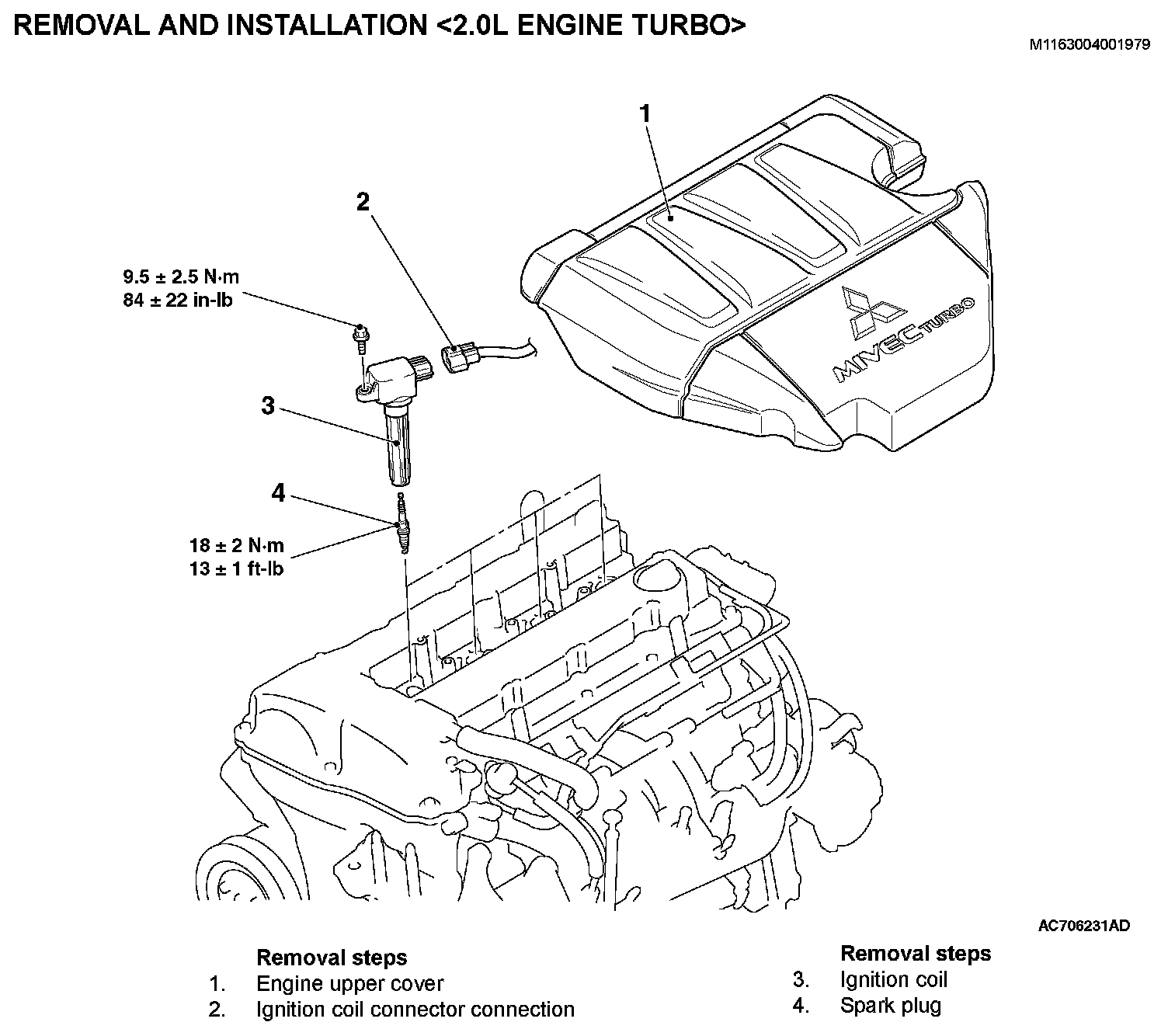 REMOVAL AND INSTALLATION <2.0L ENGINE TURBO>

M1163004001979

1

2

9.5 ± 2.5 N·m
84 ± 22 in-lb

MIVEC TURBO

3

4

18 ± 2 N·m
13 ± 1 ft-lb

AC706231AD

Removal steps
1. Engine upper cover
2. Ignition coil connector connection

Removal steps
3. Ignition coil
4. Spark plug