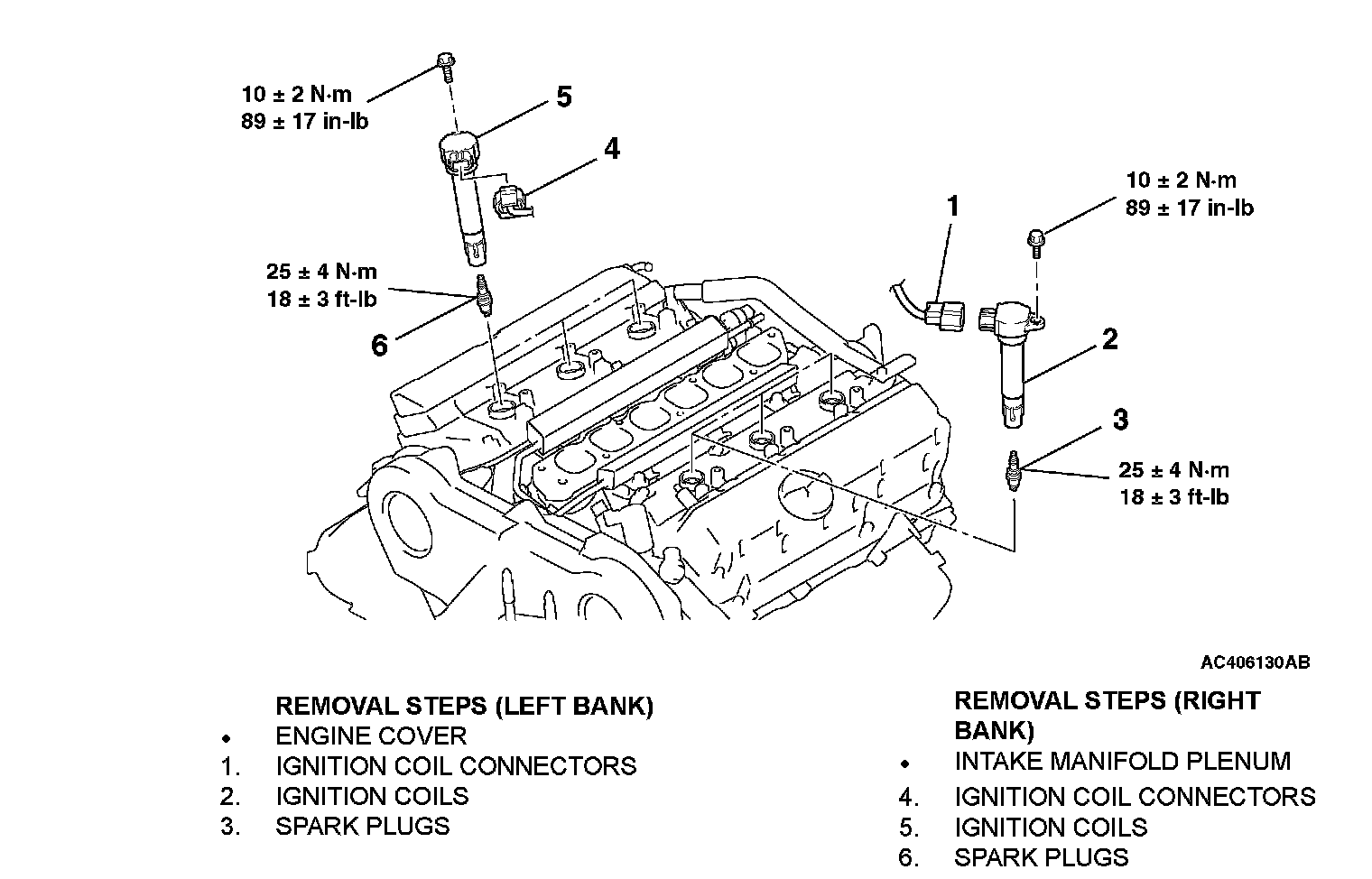 10 ± 2 N·m
89 ± 17 in-lb

5

4

25 ± 4 N·m
18 ± 3 ft-lb

6

1

10 ± 2 N·m
89 ± 17 in-lb

2

3

25 ± 4 N·m
18 ± 3 ft-lb

AC406130AB

REMOVAL STEPS (LEFT BANK)
• ENGINE COVER
1. IGNITION COIL CONNECTORS
2. IGNITION COILS
3. SPARK PLUGS

REMOVAL STEPS (RIGHT BANK)
• INTAKE MANIFOLD PLENUM
4. IGNITION COIL CONNECTORS
5. IGNITION COILS
6. SPARK PLUGS