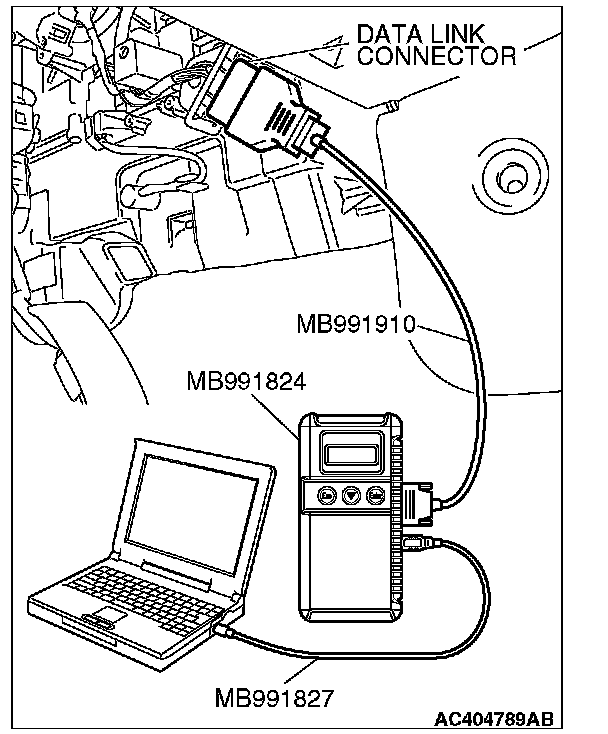 DATA LINK CONNECTOR

MB991910

MB991824

MB991827

AC404789AB