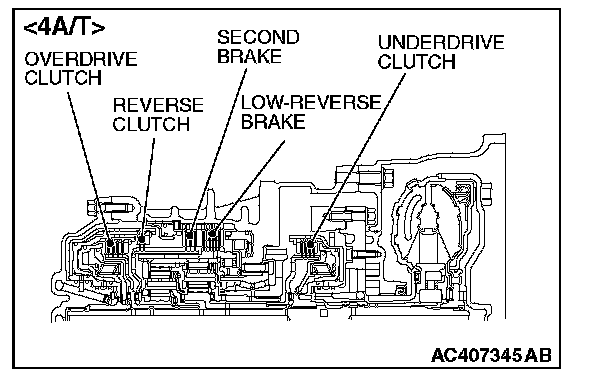 <4A/T>

OVERDRIVE CLUTCH

REVERSE CLUTCH

SECOND BRAKE

LOW-REVERSE BRAKE

UNDERDRIVE CLUTCH

AC407345AB