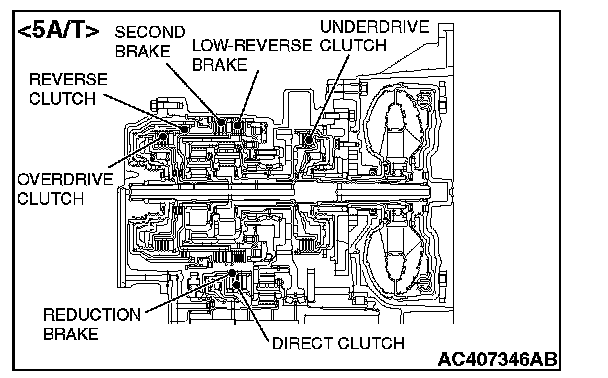 <5A/T>

SECOND BRAKE

LOW-REVERSE BRAKE

UNDERDRIVE CLUTCH

REVERSE CLUTCH

OVERDRIVE CLUTCH

REDUCTION BRAKE

DIRECT CLUTCH

AC407346AB