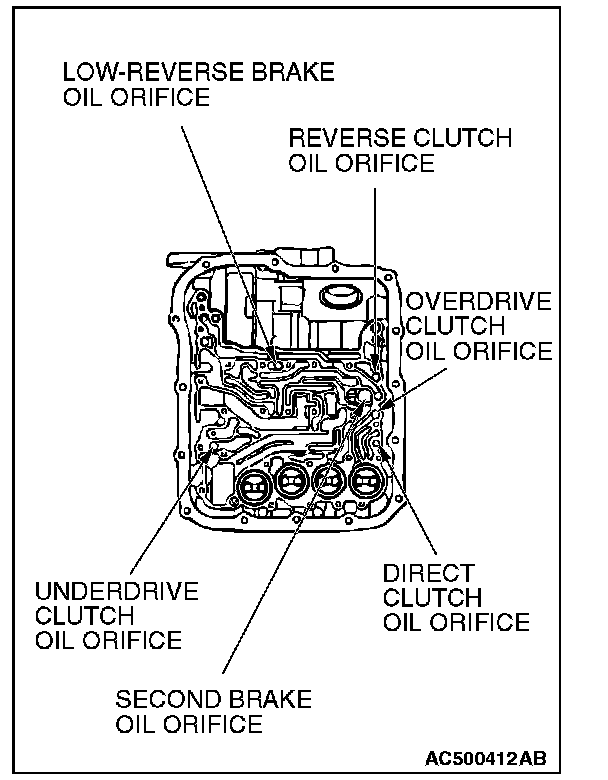 LOW-REVERSE BRAKE
OIL ORIFICE

REVERSE CLUTCH
OIL ORIFICE

OVERDRIVE
CLUTCH
OIL ORIFICE

UNDERDRIVE
CLUTCH
OIL ORIFICE

DIRECT
CLUTCH
OIL ORIFICE

SECOND BRAKE
OIL ORIFICE

AC500412AB