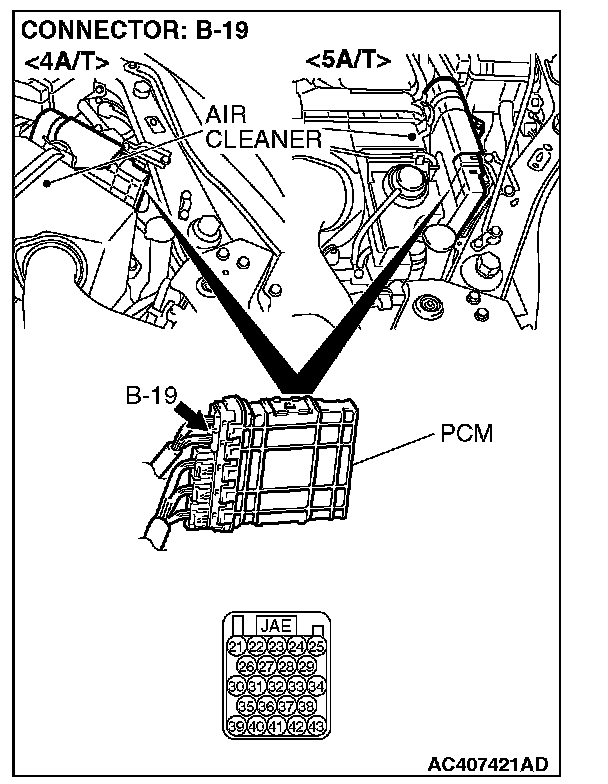 CONNECTOR: B-19
<4A/T>
<5A/T>
AIR CLEANER
B-19
PCM
JAE
21 22 23 24 25
26 27 28 29
30 31 32 33 34
35 36 37 38
39 40 41 42 43
AC407421AD