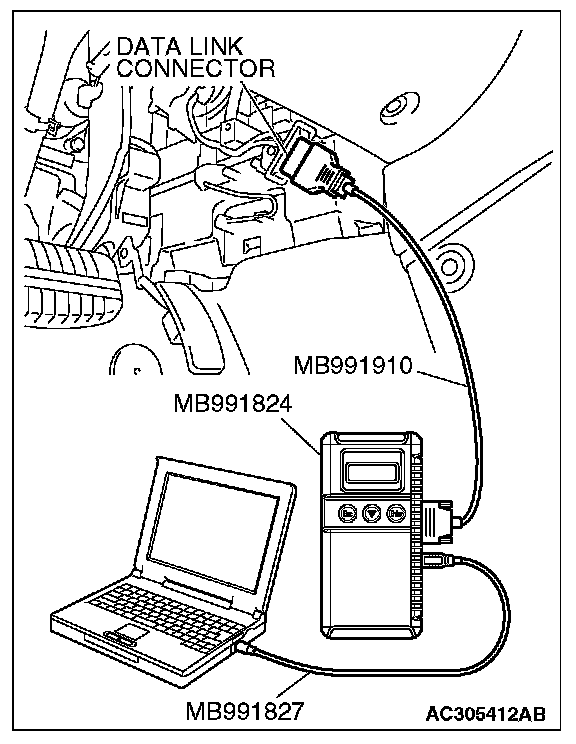 DATA LINK CONNECTOR

MB991910

MB991824

MB991827

AC305412AB