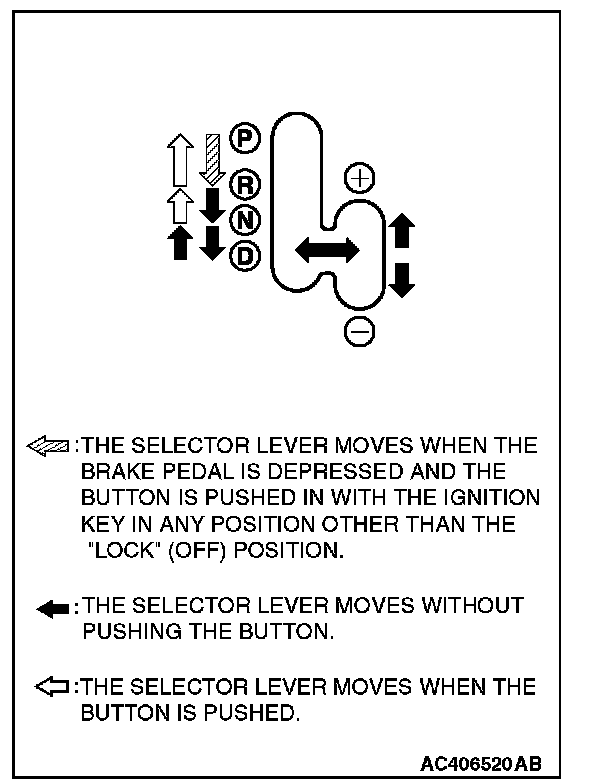 P
R
N
D
+
−

:THE SELECTOR LEVER MOVES WHEN THE BRAKE PEDAL IS DEPRESSED AND THE BUTTON IS PUSHED IN WITH THE IGNITION KEY IN ANY POSITION OTHER THAN THE "LOCK" (OFF) POSITION.

:THE SELECTOR LEVER MOVES WITHOUT PUSHING THE BUTTON.

:THE SELECTOR LEVER MOVES WHEN THE BUTTON IS PUSHED.

AC406520AB