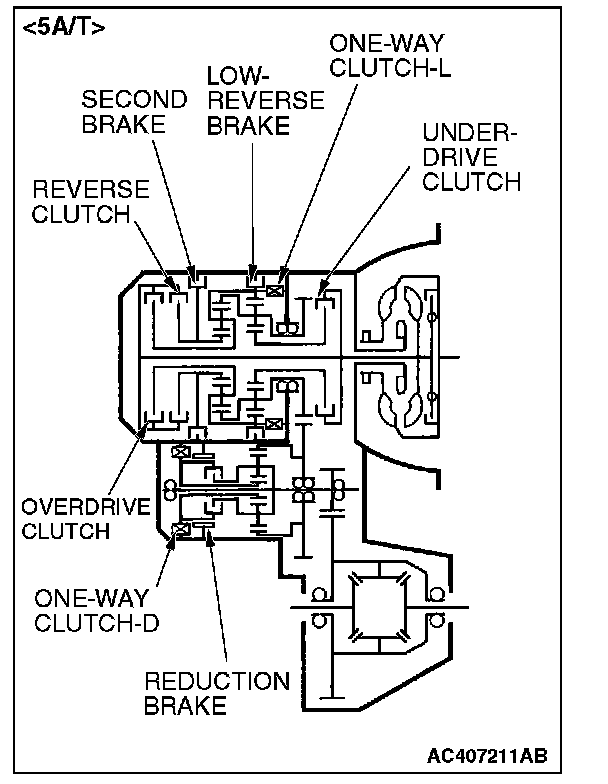 <5A/T>

ONE-WAY CLUTCH-L

LOW-REVERSE BRAKE

SECOND BRAKE

UNDER-DRIVE CLUTCH

REVERSE CLUTCH

OVERDRIVE CLUTCH

ONE-WAY CLUTCH-D

REDUCTION BRAKE

AC407211AB