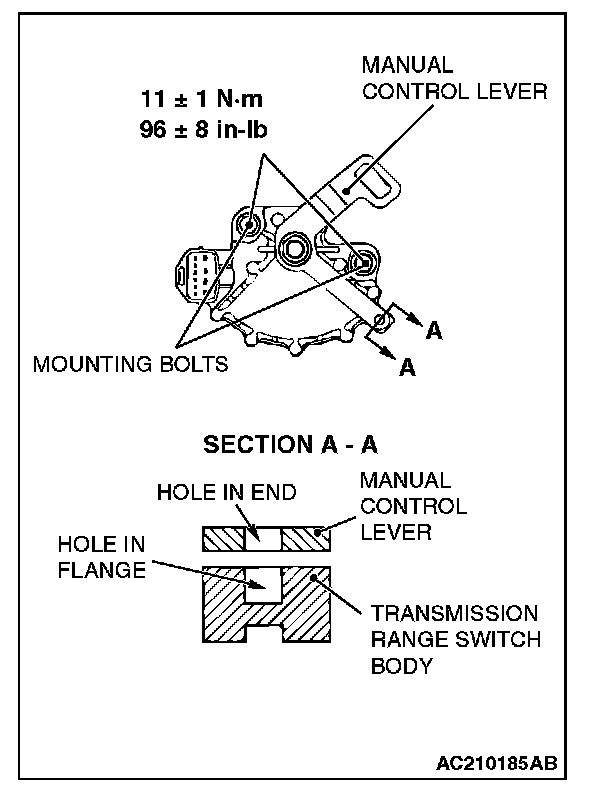 MANUAL CONTROL LEVER

11 ± 1 N·m
96 ± 8 in-lb

A

A

MOUNTING BOLTS

SECTION A - A

HOLE IN END

MANUAL CONTROL LEVER

HOLE IN FLANGE

TRANSMISSION RANGE SWITCH BODY

AC210185AB