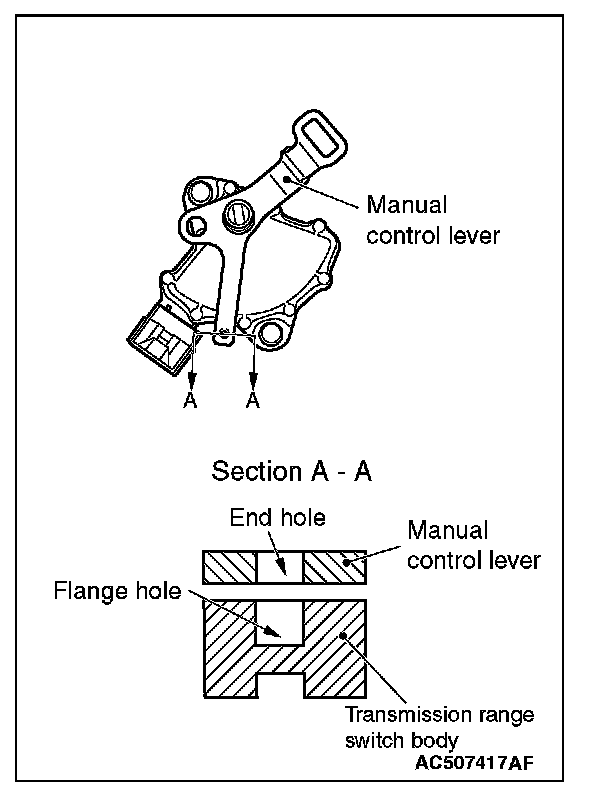 Manual control lever

A A

Section A - A

End hole

Manual control lever

Flange hole

Transmission range switch body

AC507417AF