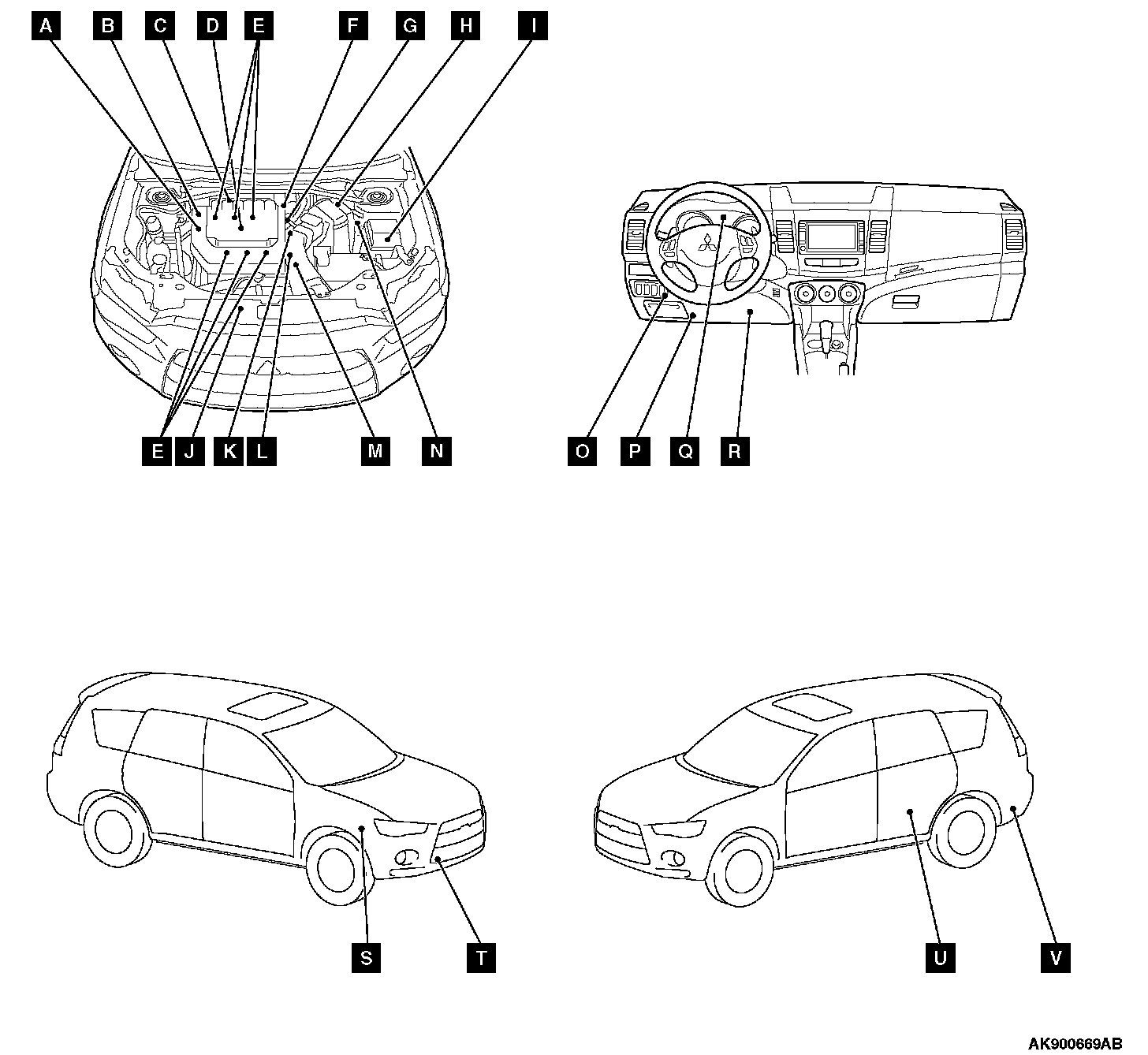 A B C D E F G H I

E J K L M N

O P Q R

S T

U V

AK900669AB