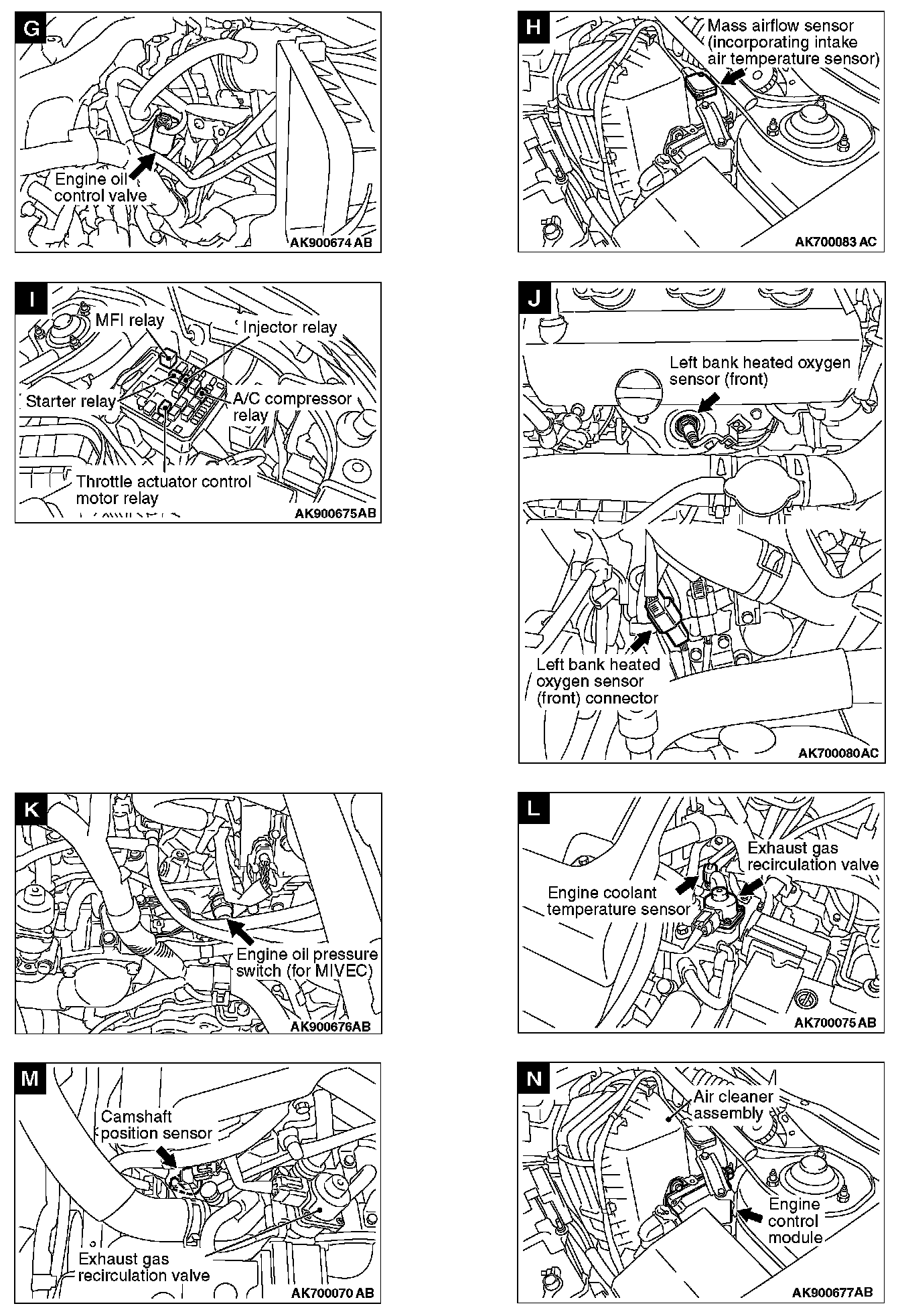 G

Engine oil control valve

AK900674 AB

H

Mass airflow sensor (incorporating intake air temperature sensor)

AK700083 AC

I

MFI relay

Injector relay

Starter relay

A/C compressor relay

Throttle actuator control motor relay

AK900675AB

J

Left bank heated oxygen sensor (front)

Left bank heated oxygen sensor (front) connector

AK700080AC

K

Engine oil pressure switch (for MIVEC)

AK900676AB

L

Exhaust gas recirculation valve

Engine coolant temperature sensor

AK700075 AB

M

Camshaft position sensor

Exhaust gas recirculation valve

AK700070 AB

N

Air cleaner assembly

Engine control module

AK900677AB