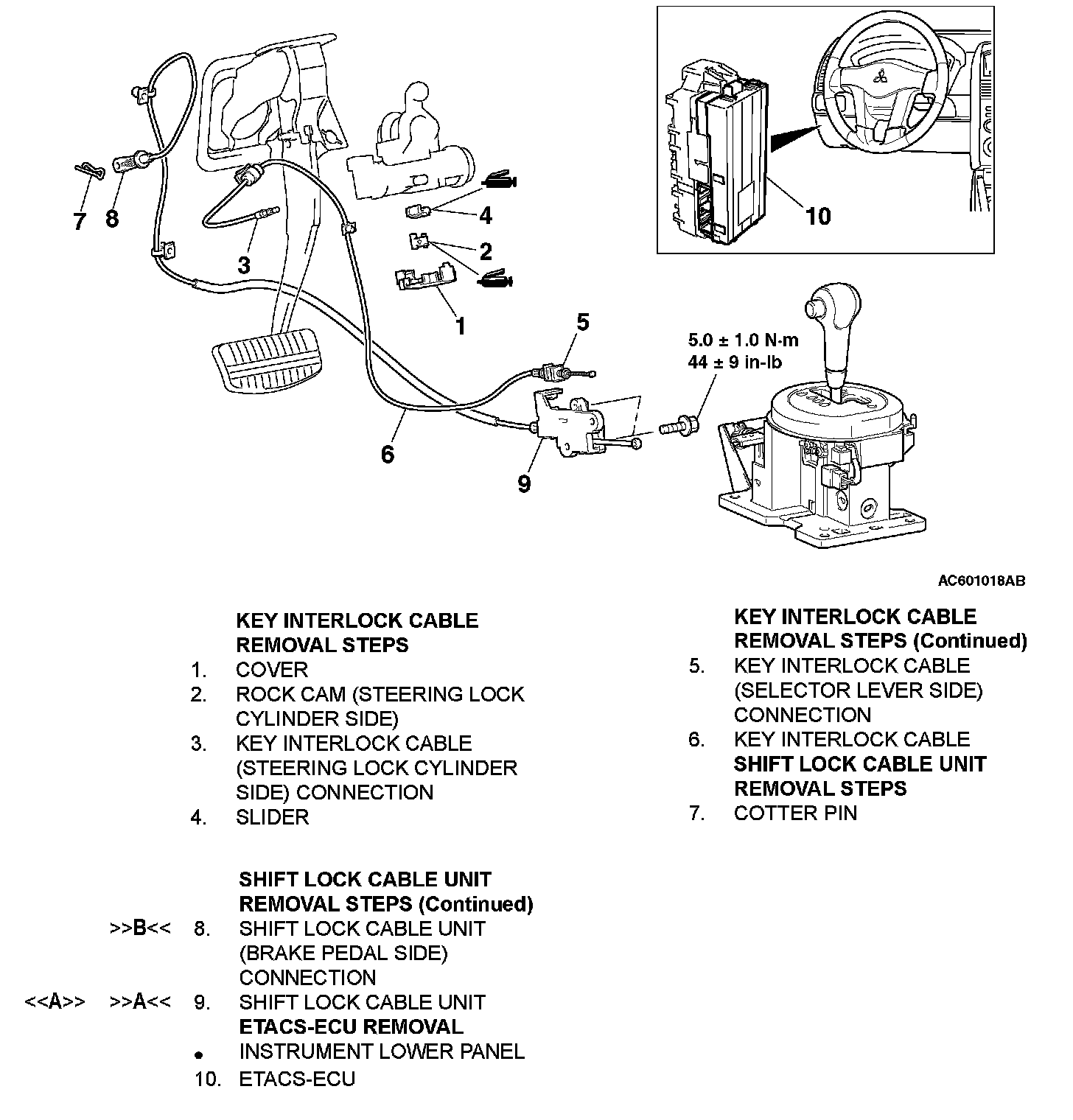 7 8 3 4 2 1 5 6 9 10

5.0 ± 1.0 N·m
44 ± 9 in-lb

AC601018AB

KEY INTERLOCK CABLE REMOVAL STEPS
1. COVER
2. ROCK CAM (STEERING LOCK CYLINDER SIDE)
3. KEY INTERLOCK CABLE (STEERING LOCK CYLINDER SIDE) CONNECTION
4. SLIDER

SHIFT LOCK CABLE UNIT REMOVAL STEPS (Continued)
>>B<< 8. SHIFT LOCK CABLE UNIT (BRAKE PEDAL SIDE) CONNECTION
<<A>> >>A<< 9. SHIFT LOCK CABLE UNIT
ETACS-ECU REMOVAL
• INSTRUMENT LOWER PANEL
10. ETACS-ECU

KEY INTERLOCK CABLE REMOVAL STEPS (Continued)
5. KEY INTERLOCK CABLE (SELECTOR LEVER SIDE) CONNECTION
6. KEY INTERLOCK CABLE
SHIFT LOCK CABLE UNIT REMOVAL STEPS
7. COTTER PIN