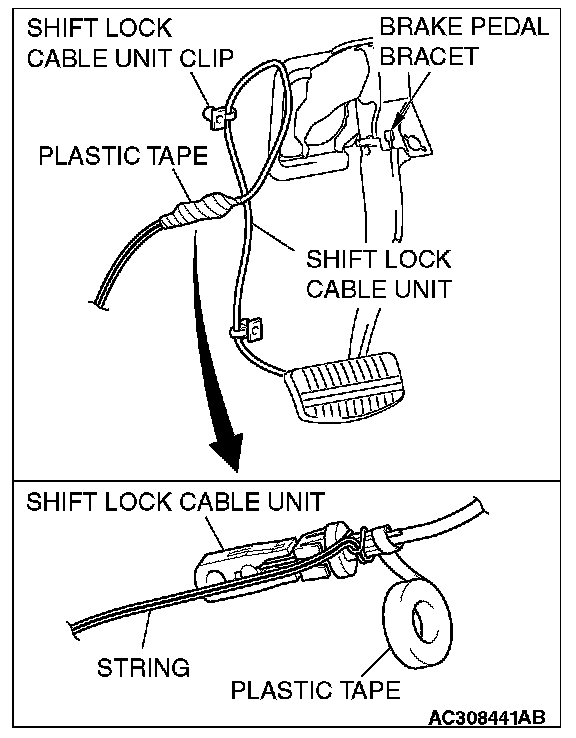 SHIFT LOCK CABLE UNIT CLIP

BRAKE PEDAL BRACET

PLASTIC TAPE

SHIFT LOCK CABLE UNIT

SHIFT LOCK CABLE UNIT

STRING

PLASTIC TAPE

AC308441AB