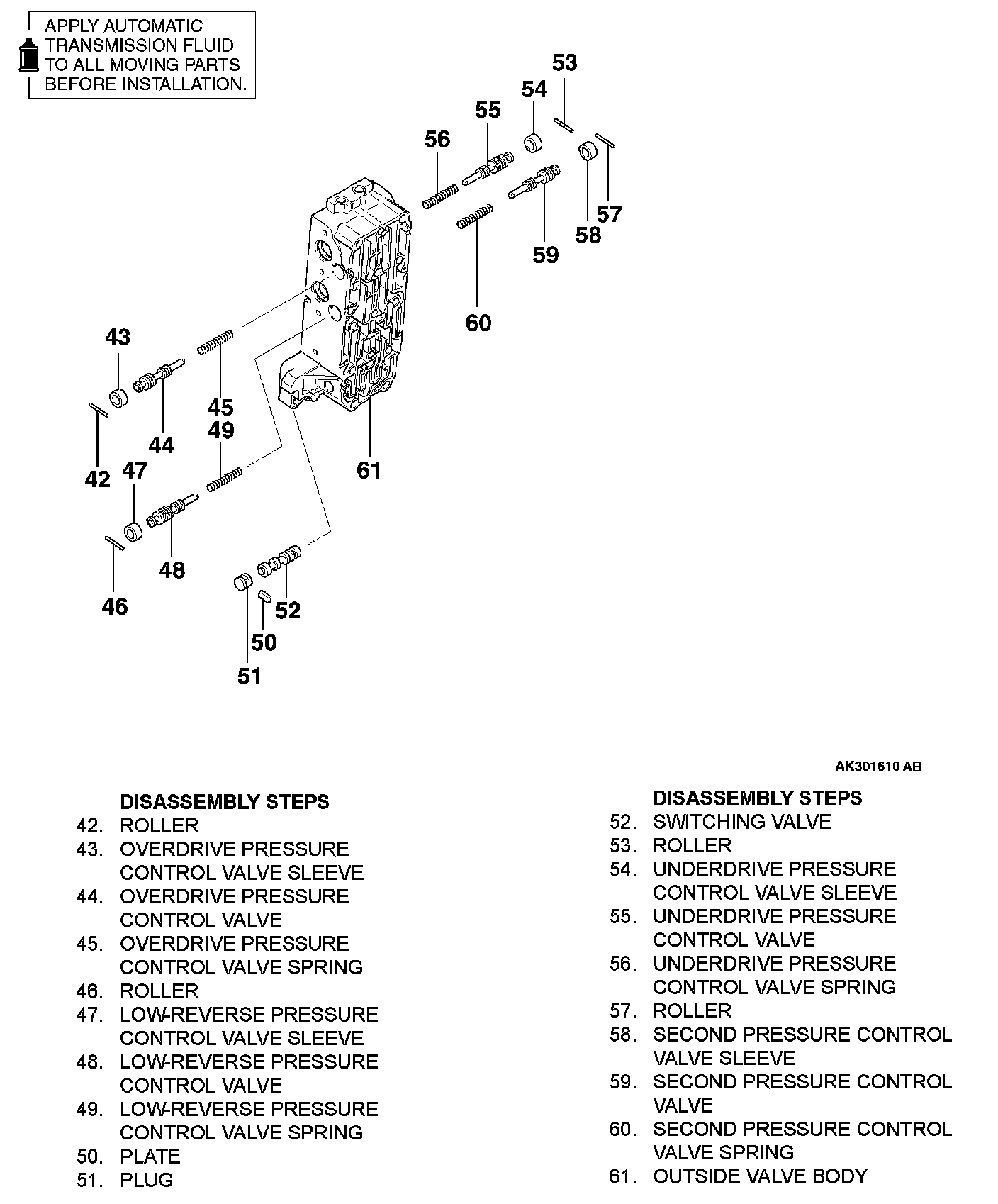 APPLY AUTOMATIC TRANSMISSION FLUID TO ALL MOVING PARTS BEFORE INSTALLATION.

53
54
55
56
57
58
59
60
43
45
49
44
42
47
61
48
46
52
50
51

AK301610 AB

DISASSEMBLY STEPS
42. ROLLER
43. OVERDRIVE PRESSURE CONTROL VALVE SLEEVE
44. OVERDRIVE PRESSURE CONTROL VALVE
45. OVERDRIVE PRESSURE CONTROL VALVE SPRING
46. ROLLER
47. LOW-REVERSE PRESSURE CONTROL VALVE SLEEVE
48. LOW-REVERSE PRESSURE CONTROL VALVE
49. LOW-REVERSE PRESSURE CONTROL VALVE SPRING
50. PLATE
51. PLUG

DISASSEMBLY STEPS
52. SWITCHING VALVE
53. ROLLER
54. UNDERDRIVE PRESSURE CONTROL VALVE SLEEVE
55. UNDERDRIVE PRESSURE CONTROL VALVE
56. UNDERDRIVE PRESSURE CONTROL VALVE SPRING
57. ROLLER
58. SECOND PRESSURE CONTROL VALVE SLEEVE
59. SECOND PRESSURE CONTROL VALVE
60. SECOND PRESSURE CONTROL VALVE SPRING
61. OUTSIDE VALVE BODY