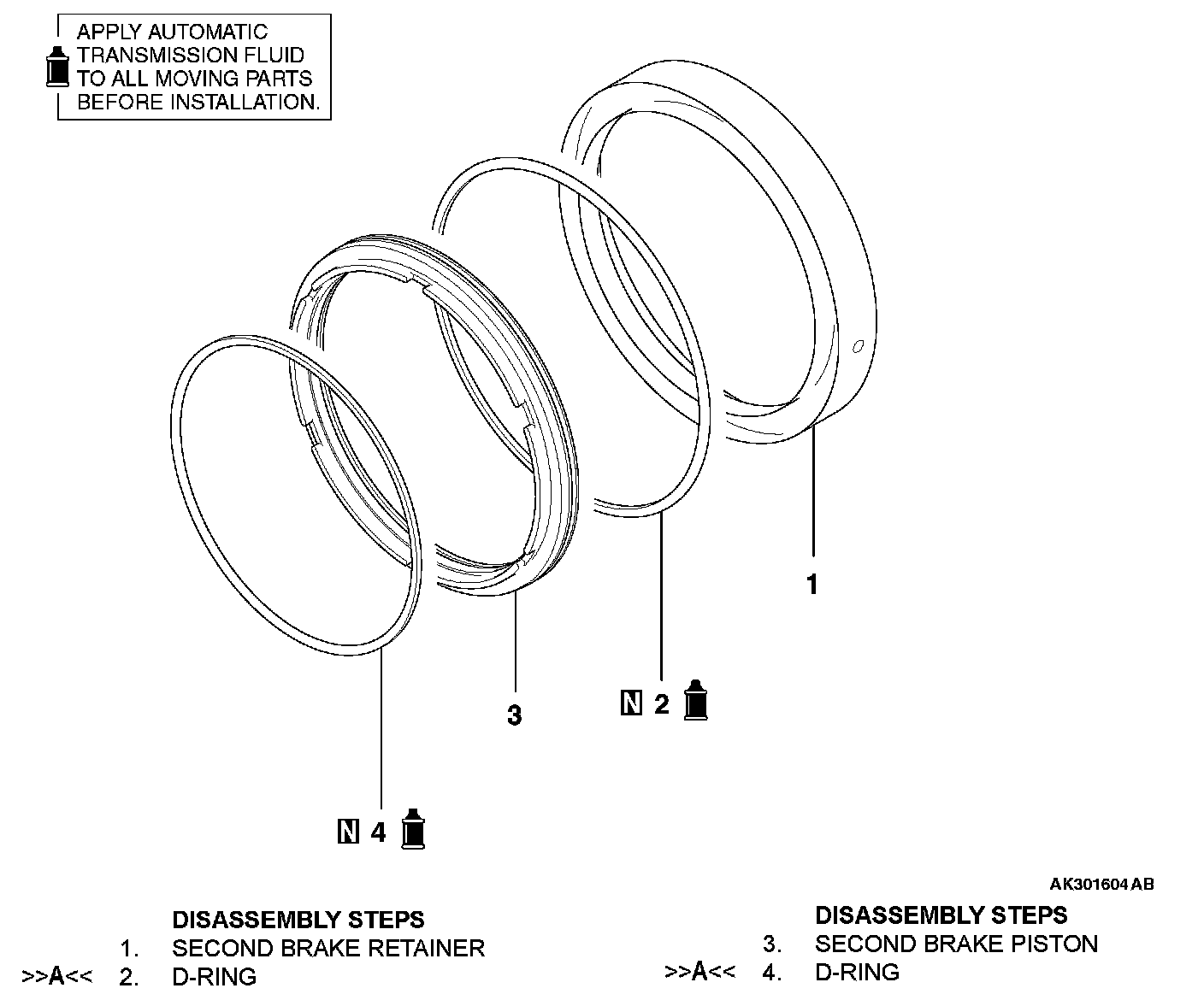 APPLY AUTOMATIC TRANSMISSION FLUID TO ALL MOVING PARTS BEFORE INSTALLATION.

1

N 2

3

N 4

AK301604 AB

DISASSEMBLY STEPS
1. SECOND BRAKE RETAINER
>>A<< 2. D-RING

DISASSEMBLY STEPS
3. SECOND BRAKE PISTON
>>A<< 4. D-RING