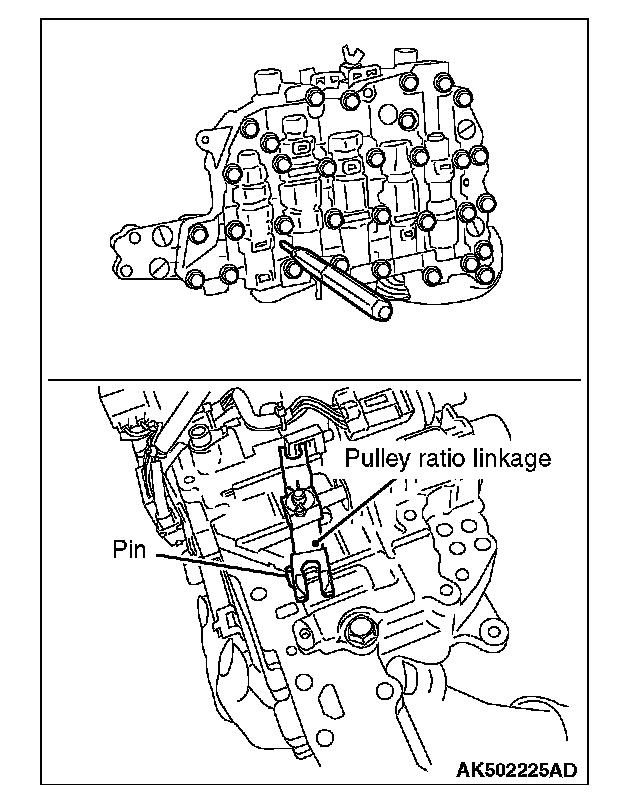 Pulley ratio linkage
Pin
AK502225AD