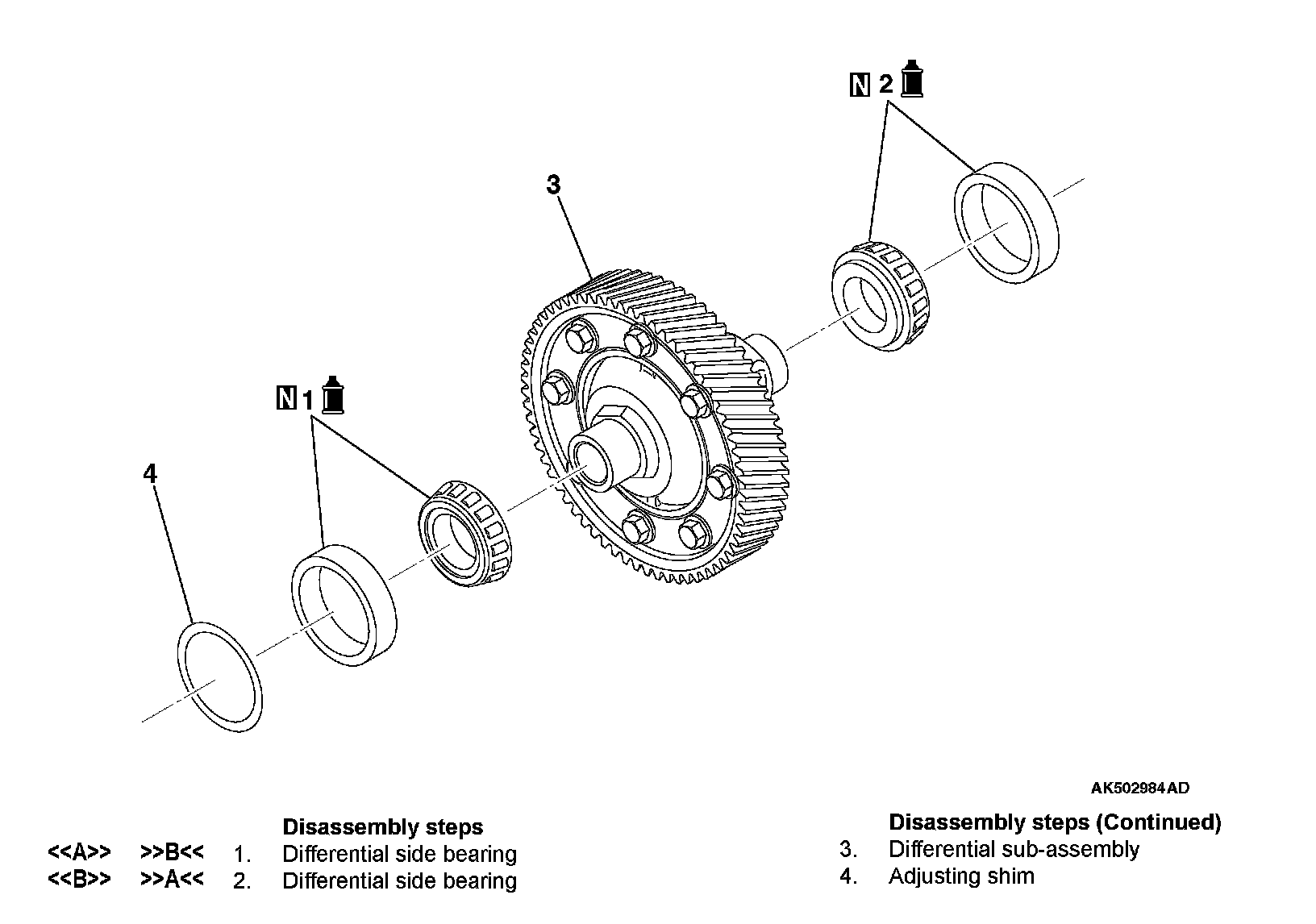 N 2

3

N 1

4

AK502984AD

Disassembly steps
<<A>> >>B<< 1. Differential side bearing
<<B>> >>A<< 2. Differential side bearing

Disassembly steps (Continued)
3. Differential sub-assembly
4. Adjusting shim