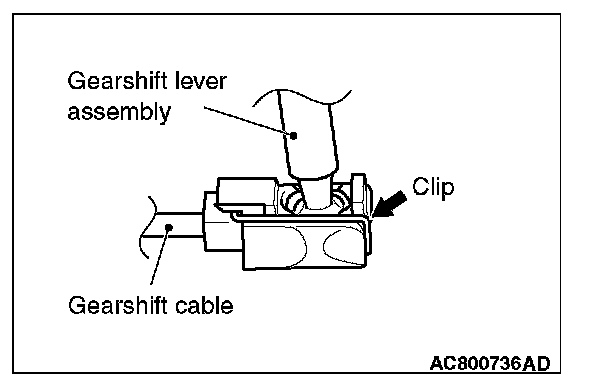 Gearshift lever assembly

Clip

Gearshift cable

AC800736AD