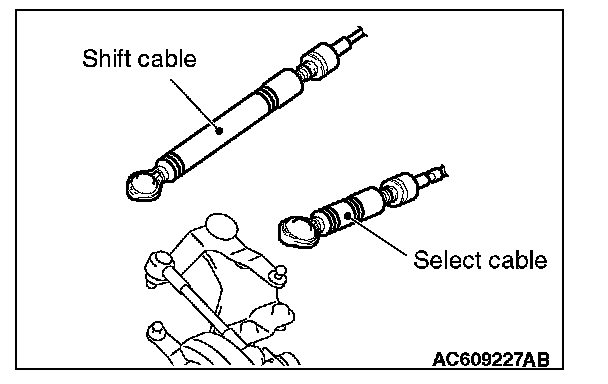 Shift cable

Select cable

AC609227AB