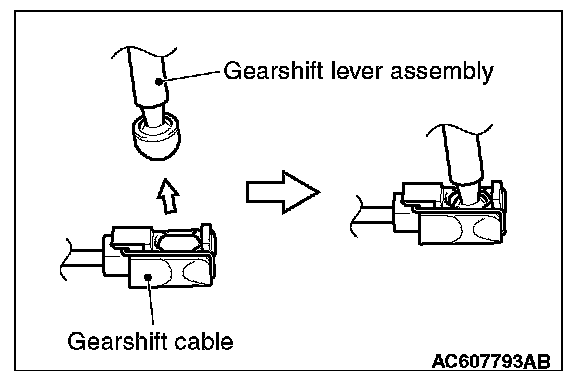 Gearshift lever assembly

Gearshift cable

AC607793AB