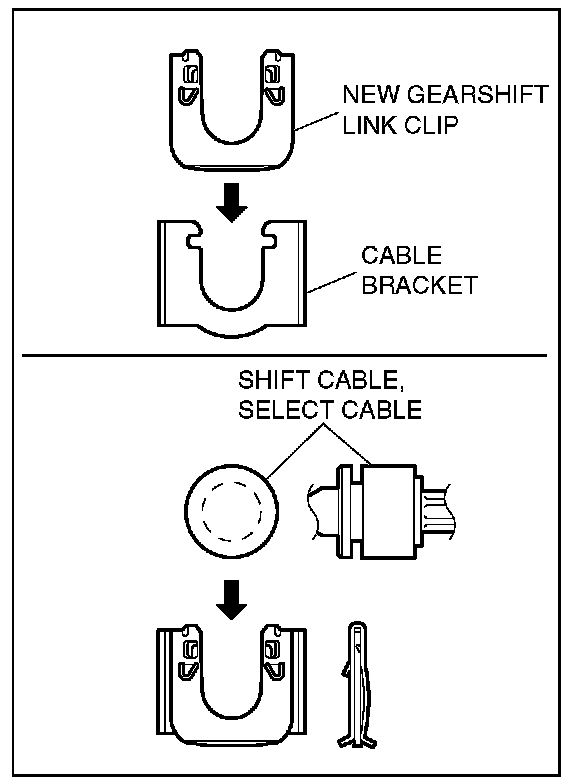 NEW GEARSHIFT LINK CLIP

CABLE BRACKET

SHIFT CABLE, SELECT CABLE