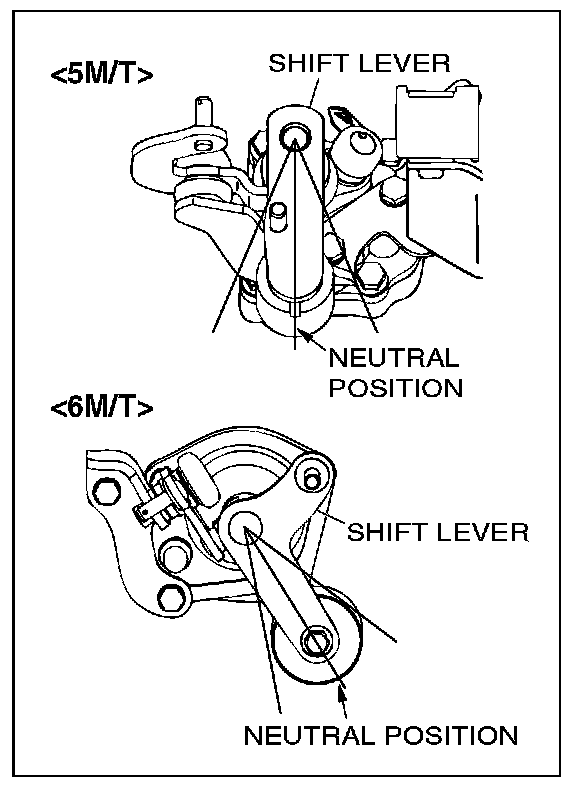 <5M/T>

SHIFT LEVER

NEUTRAL POSITION

<6M/T>

SHIFT LEVER

NEUTRAL POSITION