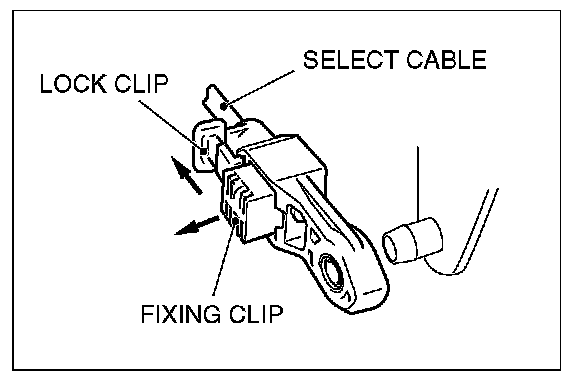 SELECT CABLE
LOCK CLIP
FIXING CLIP