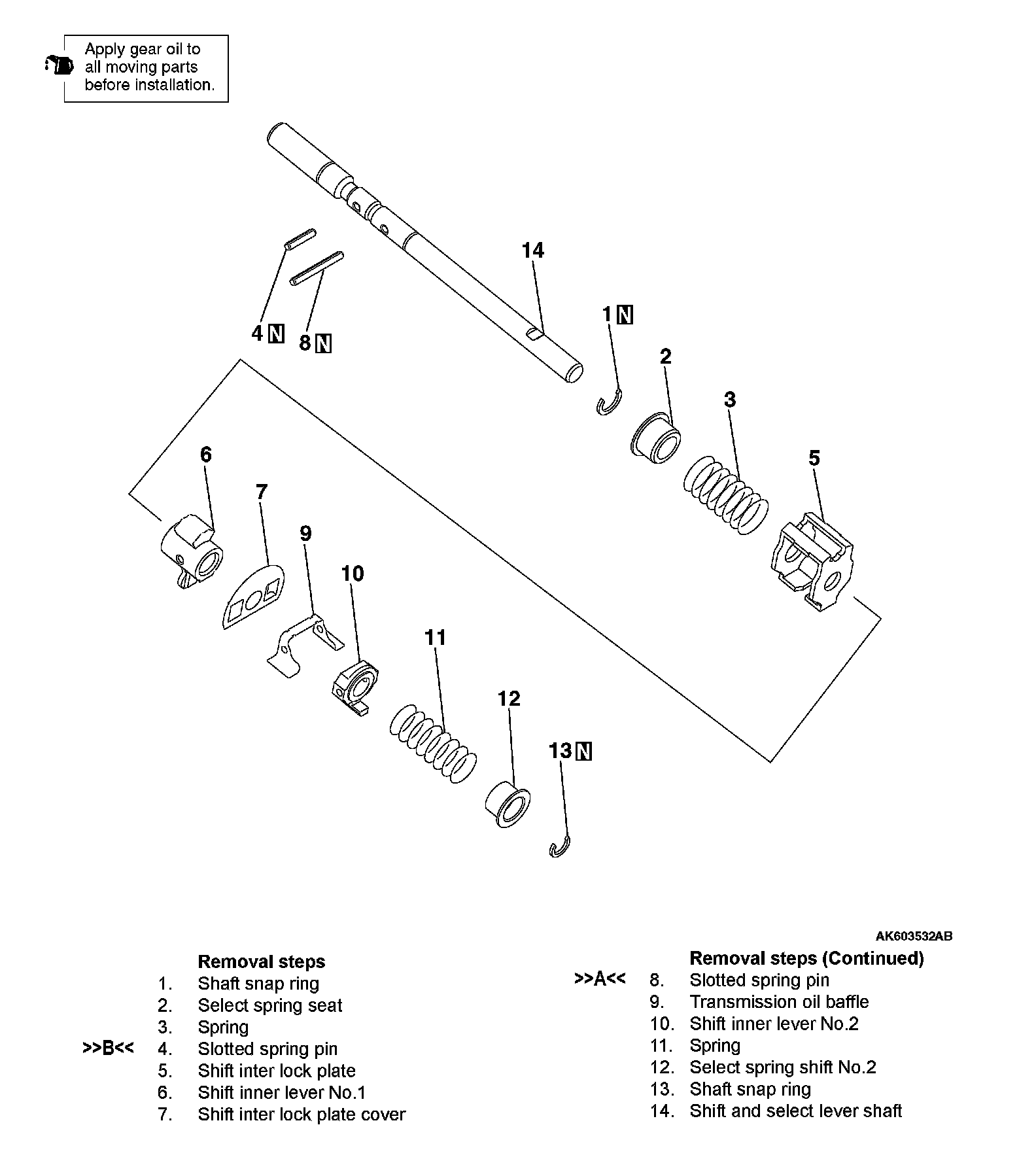 Apply gear oil to all moving parts before installation.

14

4 N

8 N

1 N

2

3

5

6

7

9

10

11

12

13 N

AK603532AB

Removal steps
1. Shaft snap ring
2. Select spring seat
3. Spring
>>B<< 4. Slotted spring pin
5. Shift inter lock plate
6. Shift inner lever No.1
7. Shift inter lock plate cover

Removal steps (Continued)
>>A<< 8. Slotted spring pin
9. Transmission oil baffle
10. Shift inner lever No.2
11. Spring
12. Select spring shift No.2
13. Shaft snap ring
14. Shift and select lever shaft