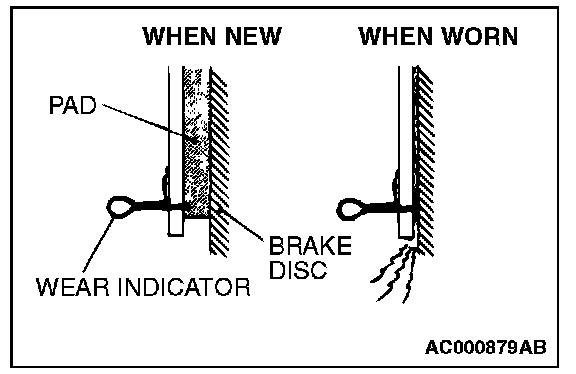 WHEN NEW

WHEN WORN

PAD

BRAKE DISC

WEAR INDICATOR

AC000879AB